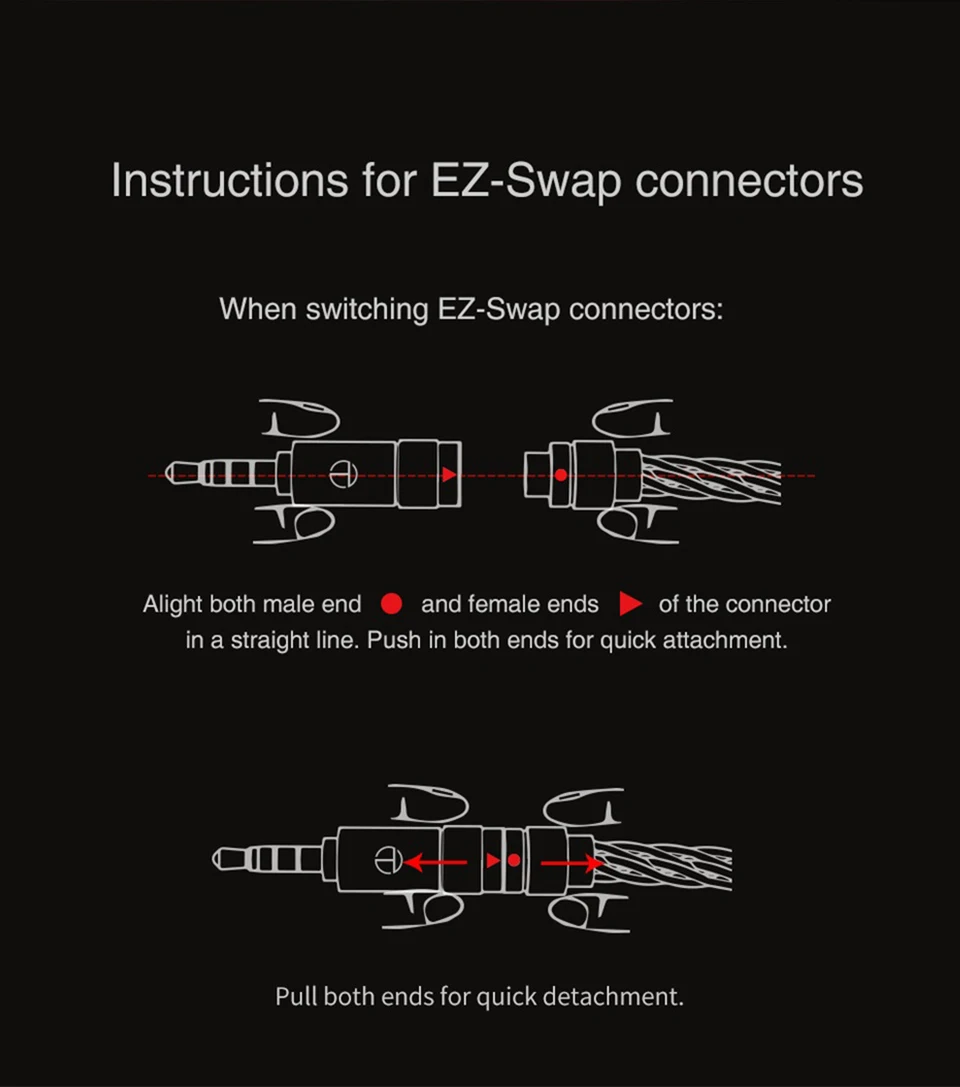 Instructions for EZ-Swap connectors

When switching EZ-Swap connectors:

Alight both male end and female ends of the connector in a straight line. Push in both ends for quick attachment.

Pull both ends for quick detachment.