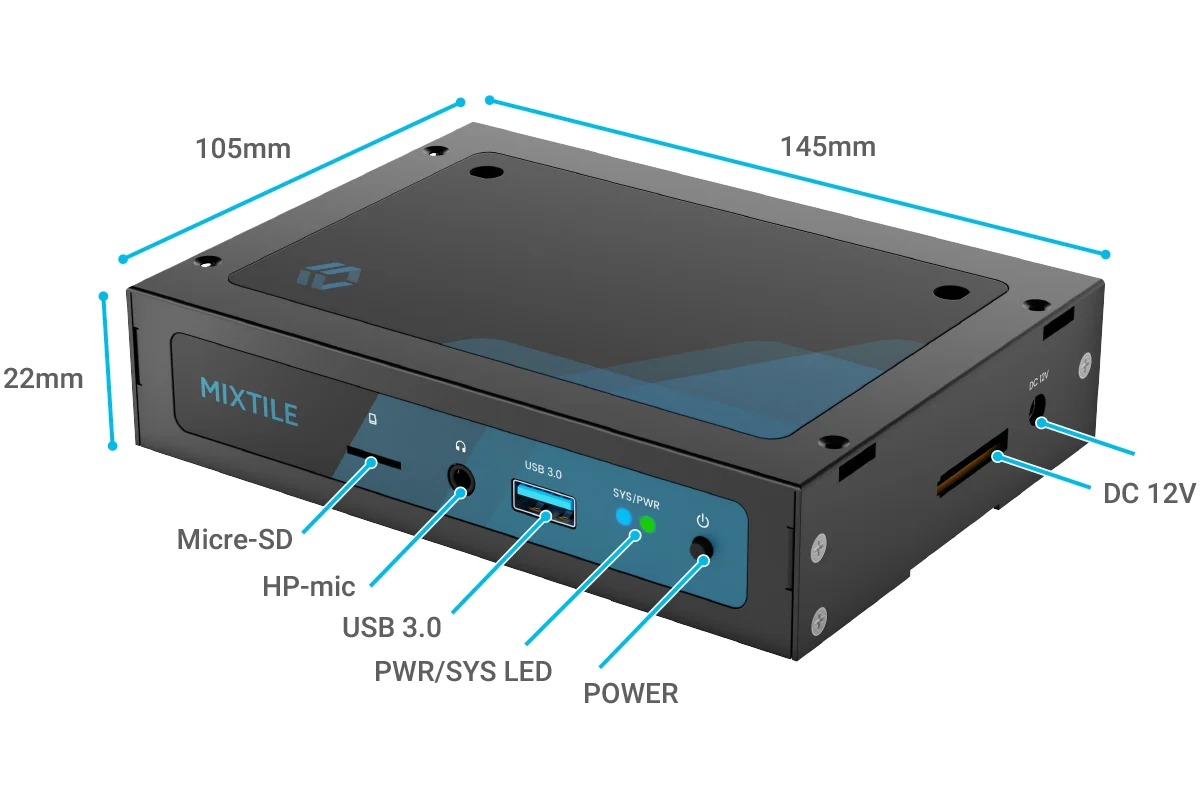 105mm

145mm

22mm

MIXTILE

USB 3.0

SYS/PWR

DC 12V

DC 12V

Micre-SD

HP-mic

USB 3.0

PWR/SYS LED

POWER