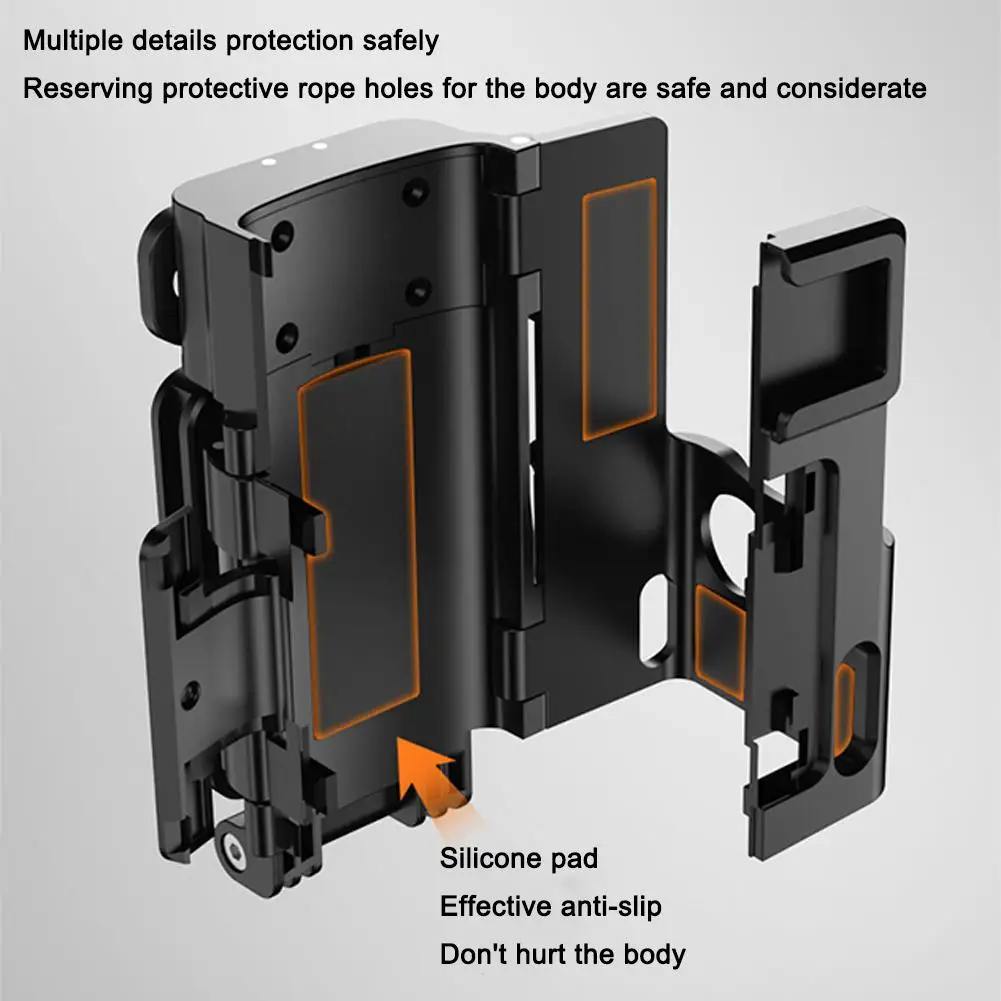 Multiple details protection safely
Reserving protective rope holes for the body are safe and considerate

Silicone pad
Effective anti-slip
Don't hurt the body