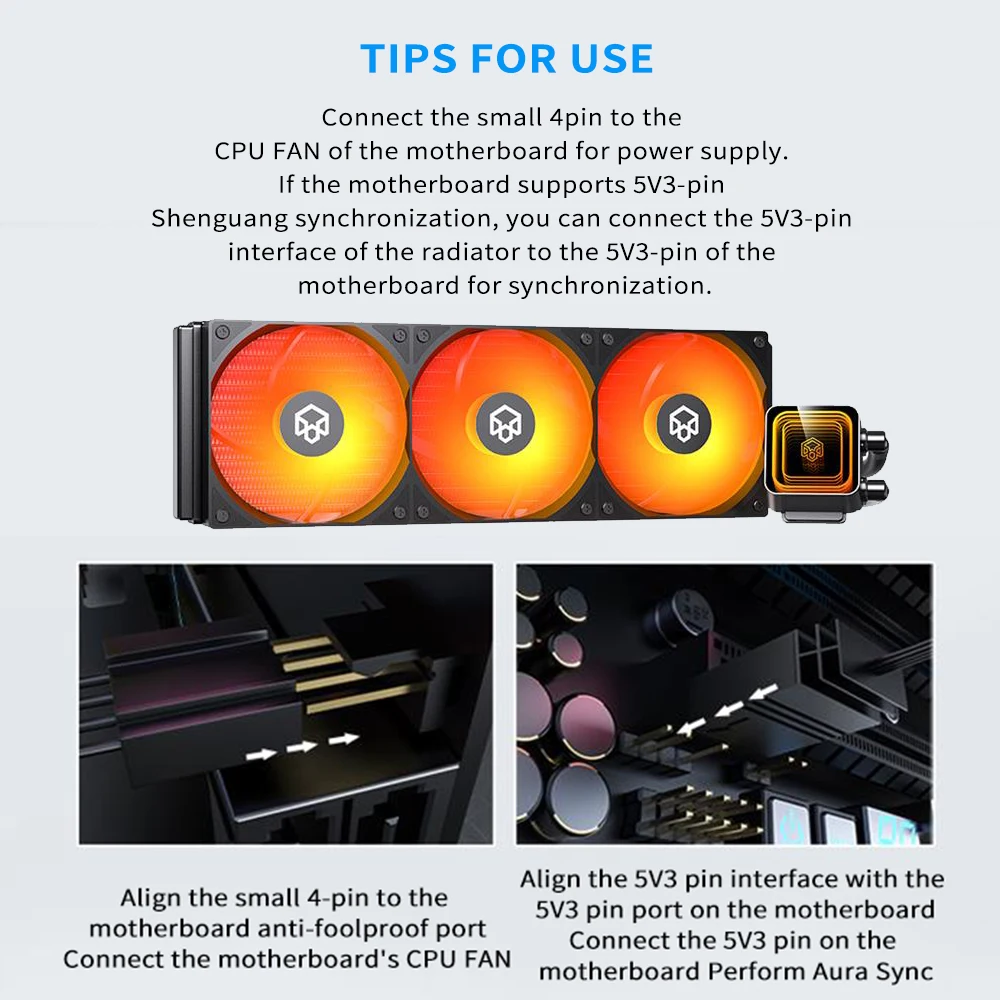 TIPS FOR USE

Connect the small 4pin to the CPU FAN of the motherboard for power supply. If the motherboard supports 5V3-pin Shenguang synchronization, you can connect the 5V3-pin interface of the radiator to the 5V3-pin of the motherboard for synchronization.

Align the small 4-pin to the motherboard anti-foolproof port Connect the motherboard's CPU FAN

Align the 5V3 pin interface with the 5V3 pin port on the motherboard Connect the 5V3 pin on the motherboard Perform Aura Sync