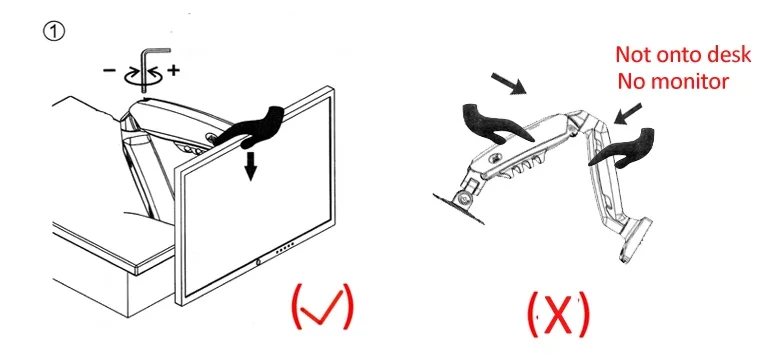 ①

− +

Not onto desk
No monitor

(✓)

(X)