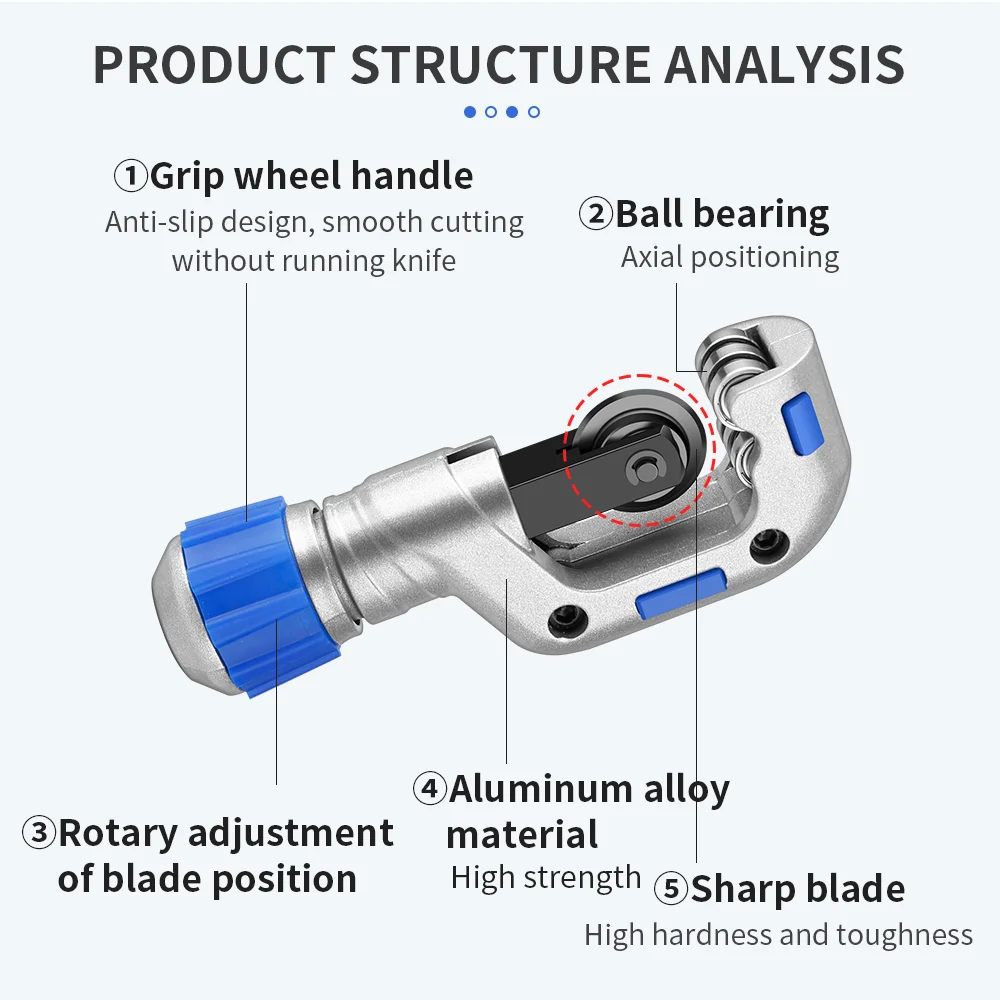 PRODUCT STRUCTURE ANALYSIS

①Grip wheel handle
Anti-slip design, smooth cutting without running knife

②Ball bearing
Axial positioning

③Rotary adjustment of blade position

④Aluminum alloy material
High strength

⑤Sharp blade
High hardness and toughness