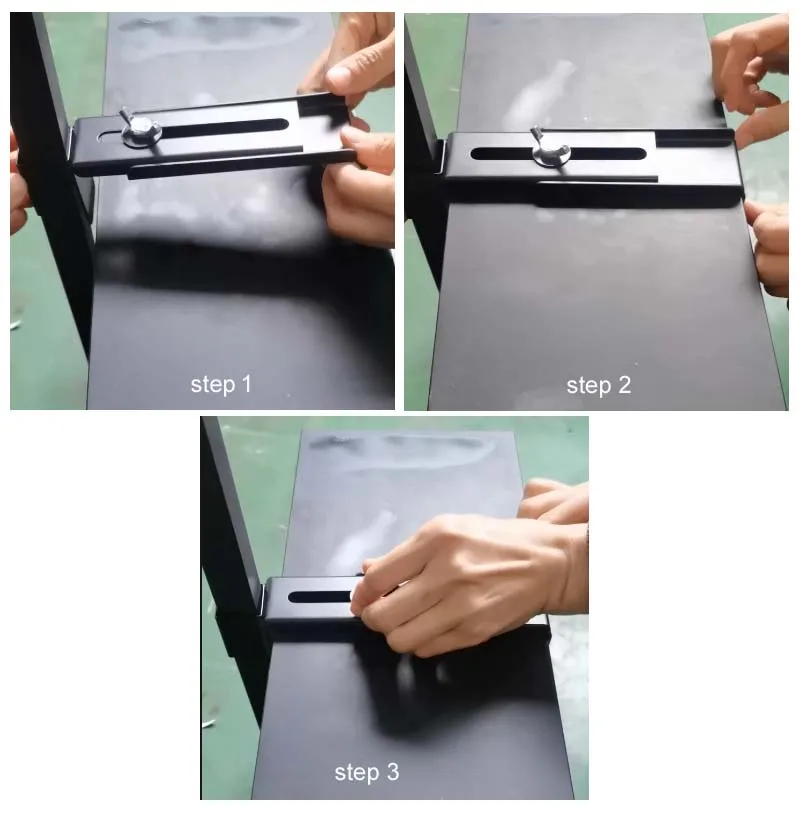 step 1

step 2

step 3