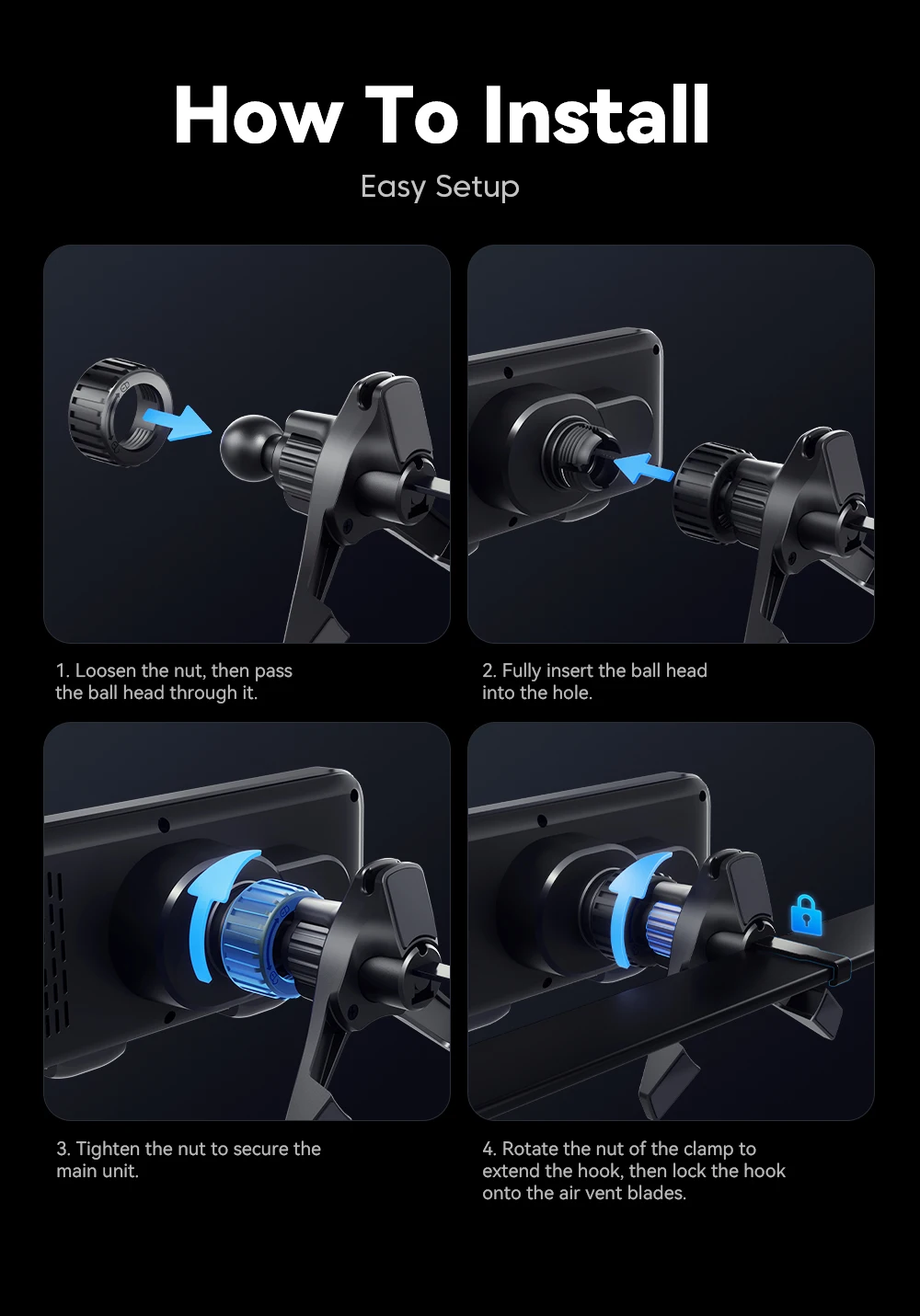 How To Install

Easy Setup

1. Loosen the nut, then pass the ball head through it.

2. Fully insert the ball head into the hole.

3. Tighten the nut to secure the main unit.

4. Rotate the nut of the clamp to extend the hook, then lock the hook onto the air vent blades.