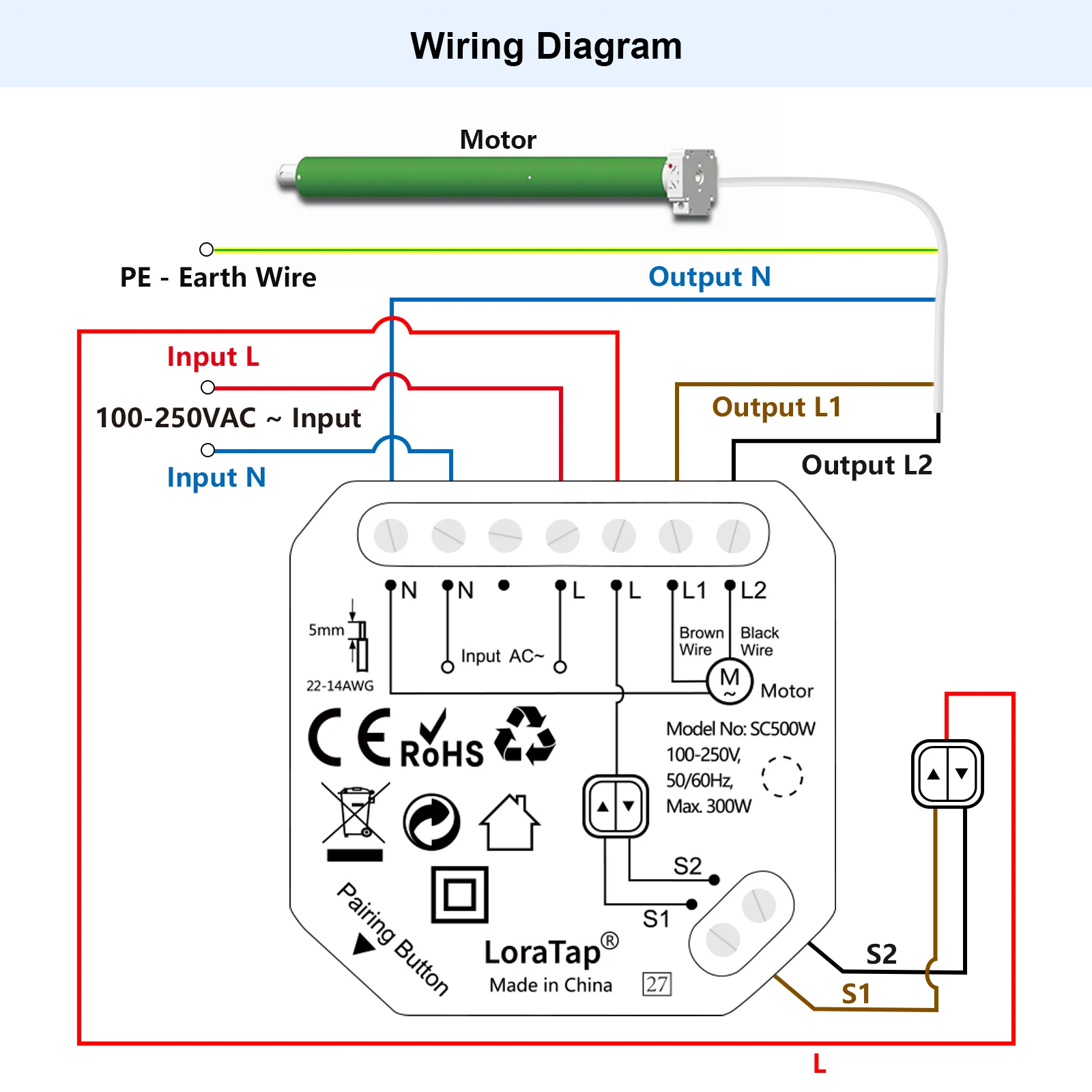 Wiring Diagram

Motor

PE - Earth Wire

Output N

Input L

100-250VAC ~ Input

Input N

Output L1

Output L2

N N L L L1 L2

5mm

22-14AWG

Input AC~

Brown Wire

Black Wire

M ~

Motor

CE RoHS

Model No: SC500W
100-250V,
50/60Hz,
Max. 300W

S2

S1

Pairing Button

LoraTap®
Made in China

27

S2

S1

L