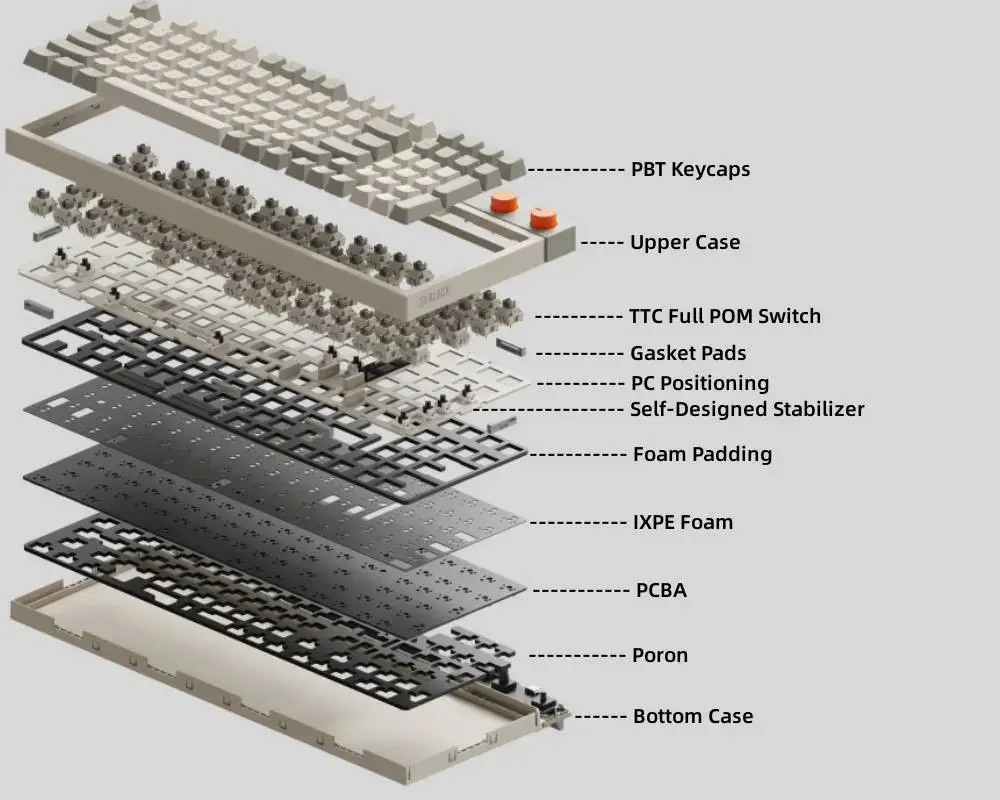 PBT Keycaps
Upper Case
TTC Full POM Switch
Gasket Pads
PC Positioning
Self-Designed Stabilizer
Foam Padding
IXPE Foam
PCBA
Poron
Bottom Case