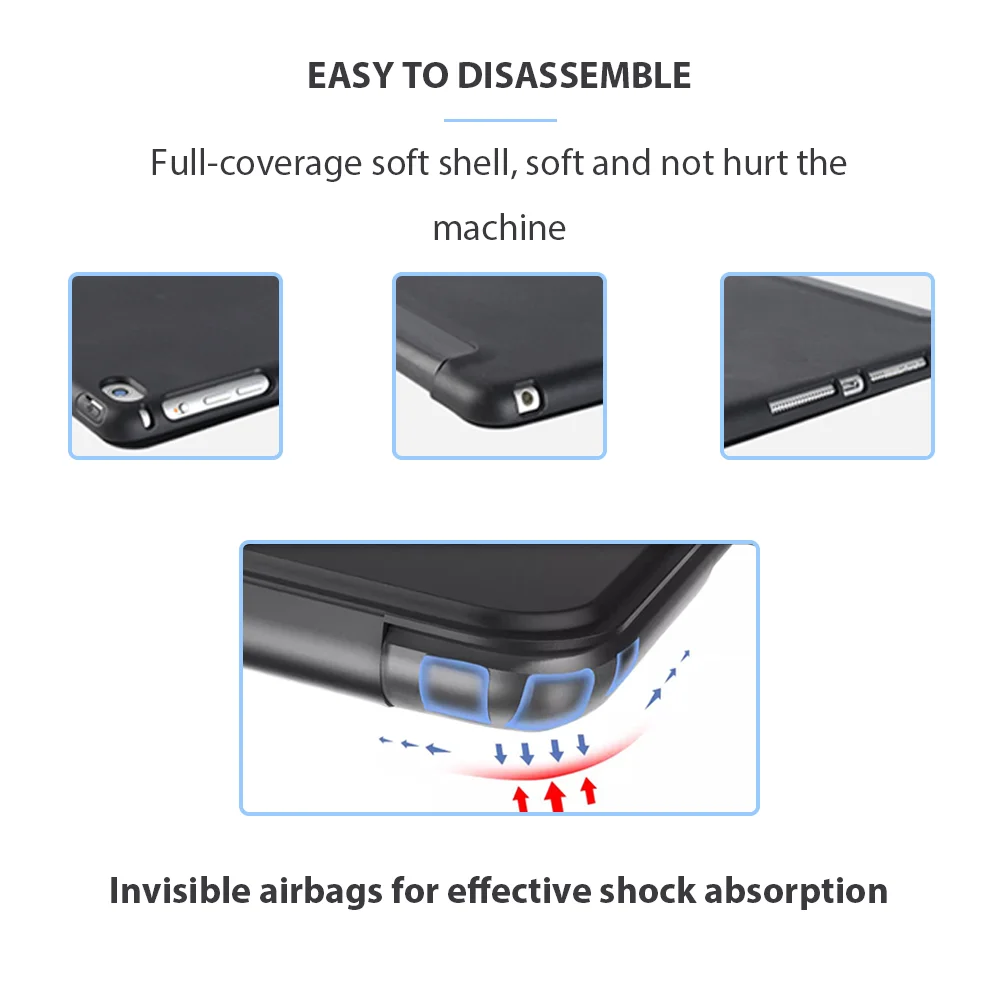 EASY TO DISASSEMBLE

Full-coverage soft shell, soft and not hurt the machine

Invisible airbags for effective shock absorption