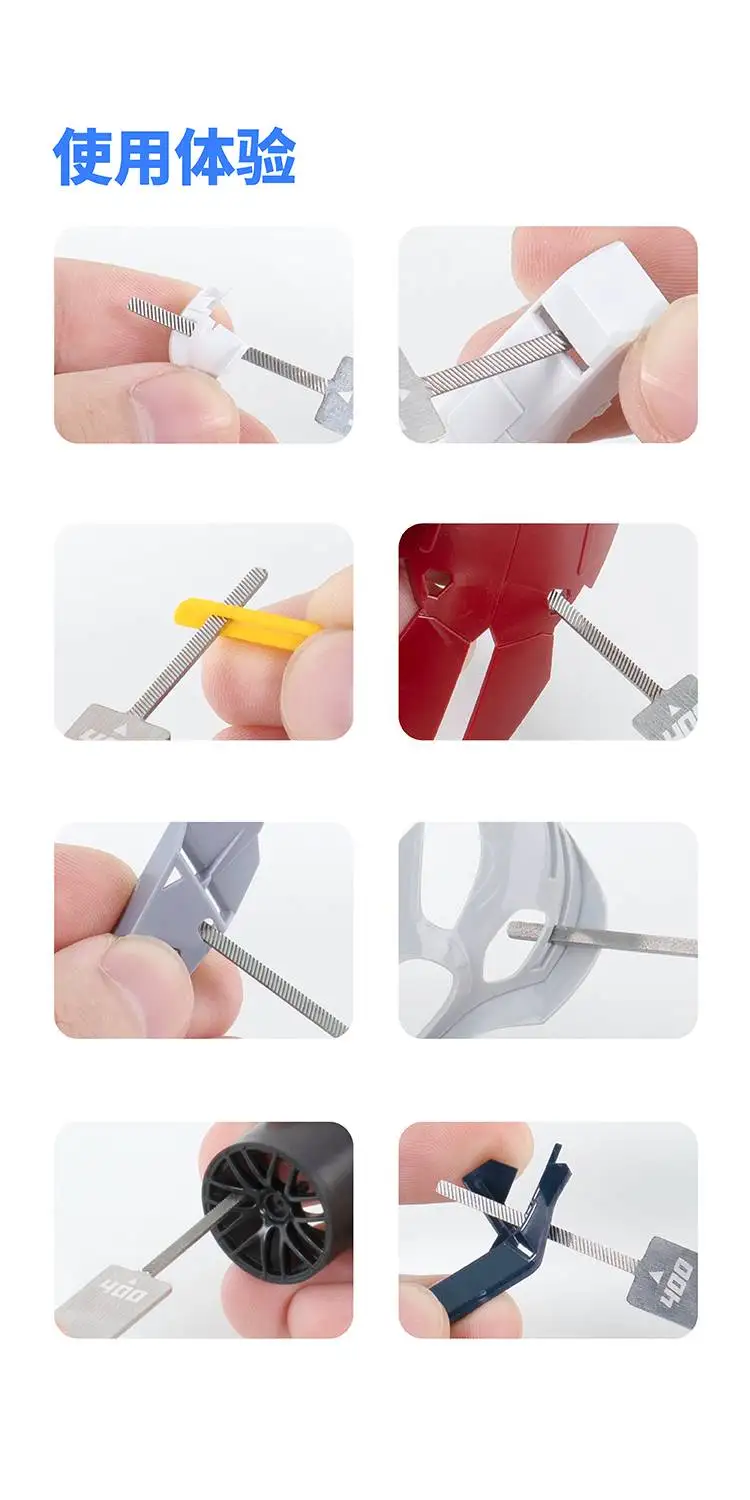 使用体验

400

400

400

400