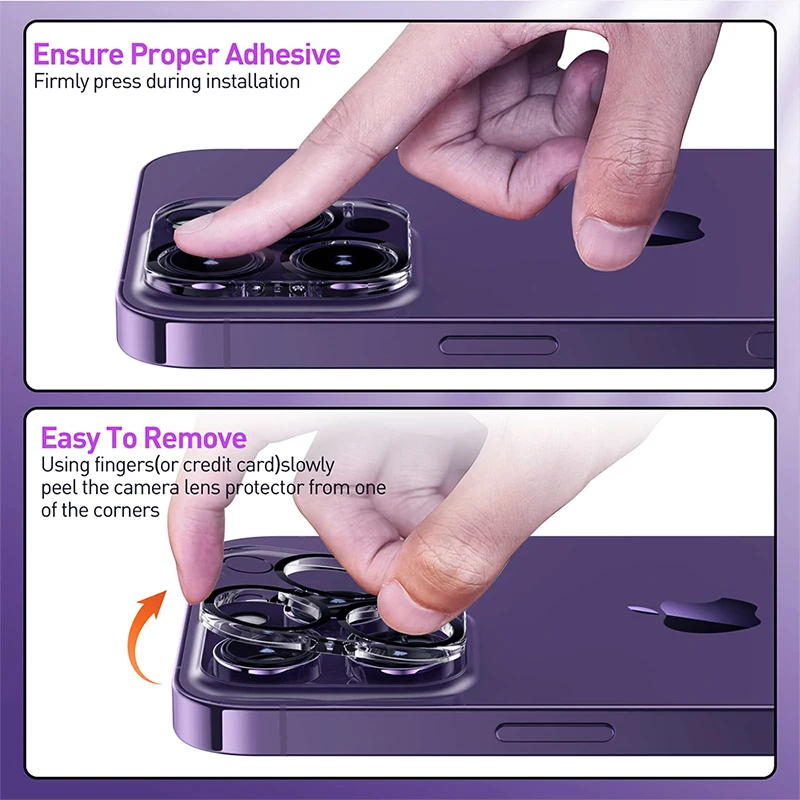 Ensure Proper Adhesive
Firmly press during installation

Easy To Remove
Using fingers(or credit card)slowly peel the camera lens protector from one of the corners