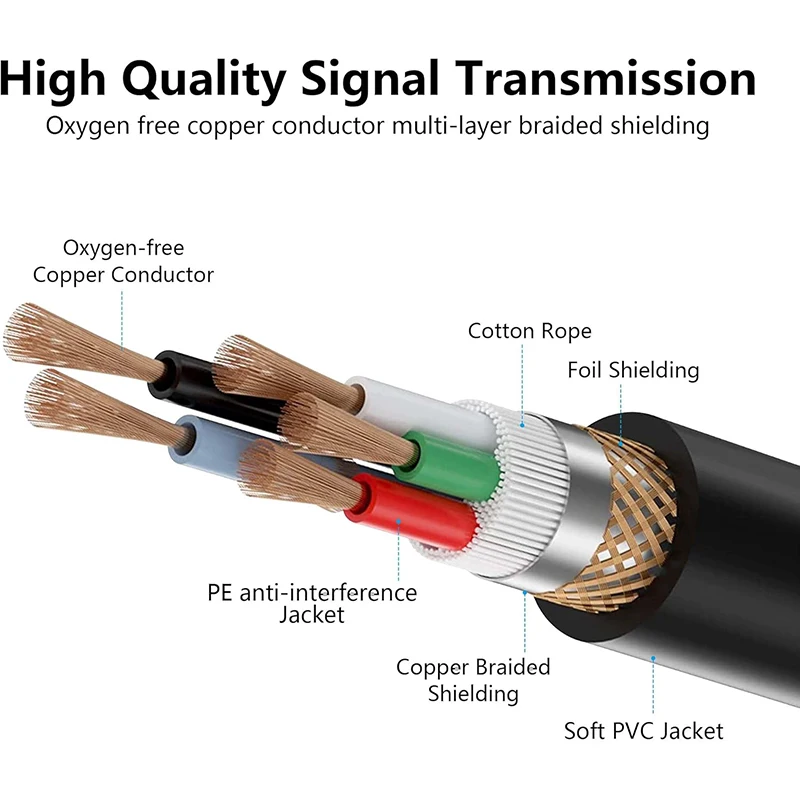 High Quality Signal Transmission
Oxygen free copper conductor multi-layer braided shielding

Oxygen-free Copper Conductor

Cotton Rope

Foil Shielding

PE anti-interference Jacket

Copper Braided Shielding

Soft PVC Jacket