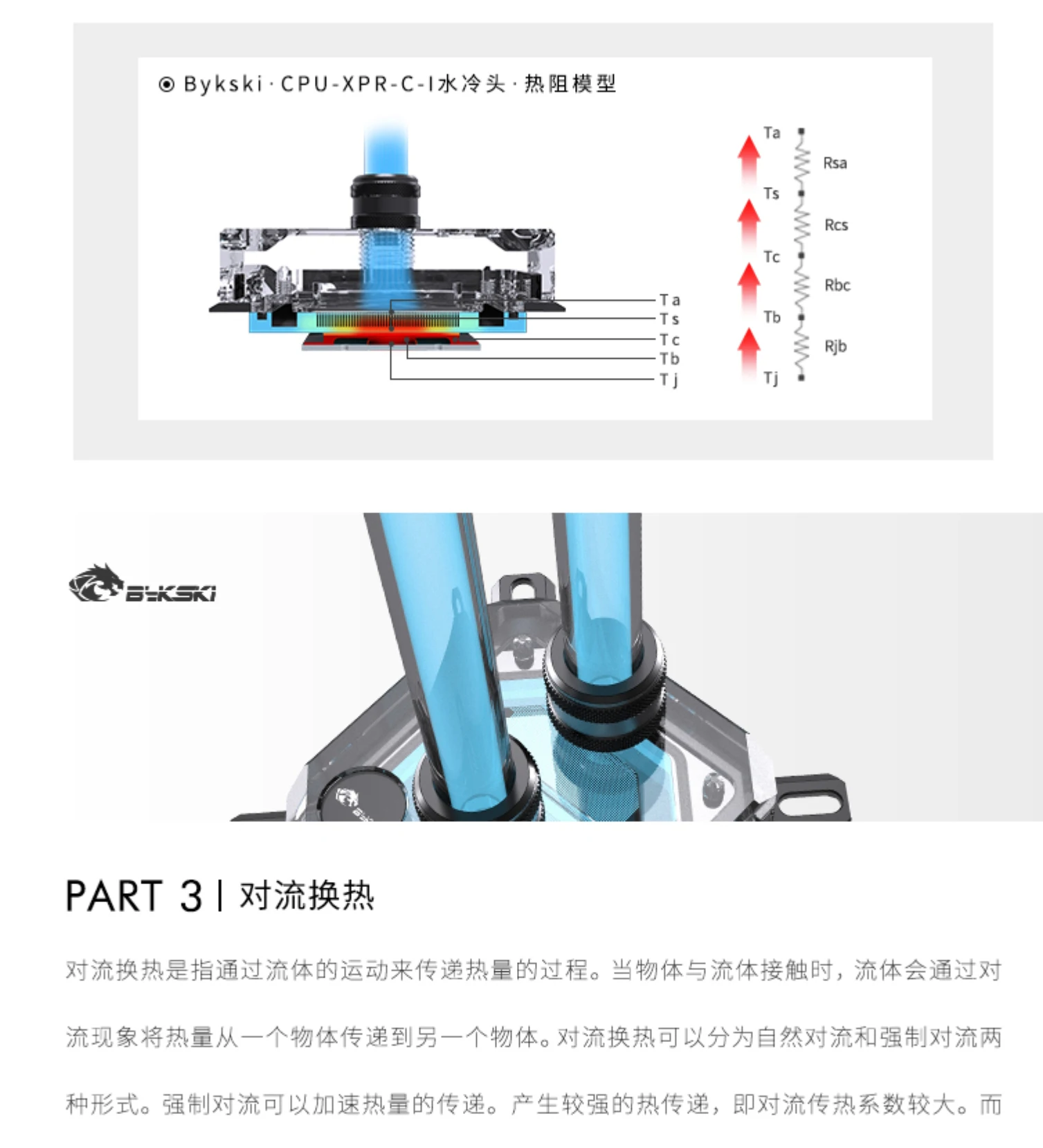 ◉ Bykski · CPU-XPR-C-I水冷头 · 热阻模型

Ta
Ts
Tc
Tb
Tj

Ta
Rsa
Ts
Rcs
Tc
Rbc
Tb
Rjb
Tj

BYKSKI

PART 3 | 对流换热

对流换热是指通过流体的运动来传递热量的过程。当物体与流体接触时，流体会通过对流现象将热量从一个物体传递到另一个物体。对流换热可以分为自然对流和强制对流两种形式。强制对流可以加速热量的传递。产生较强的热传递，即对流传热系数较大。而