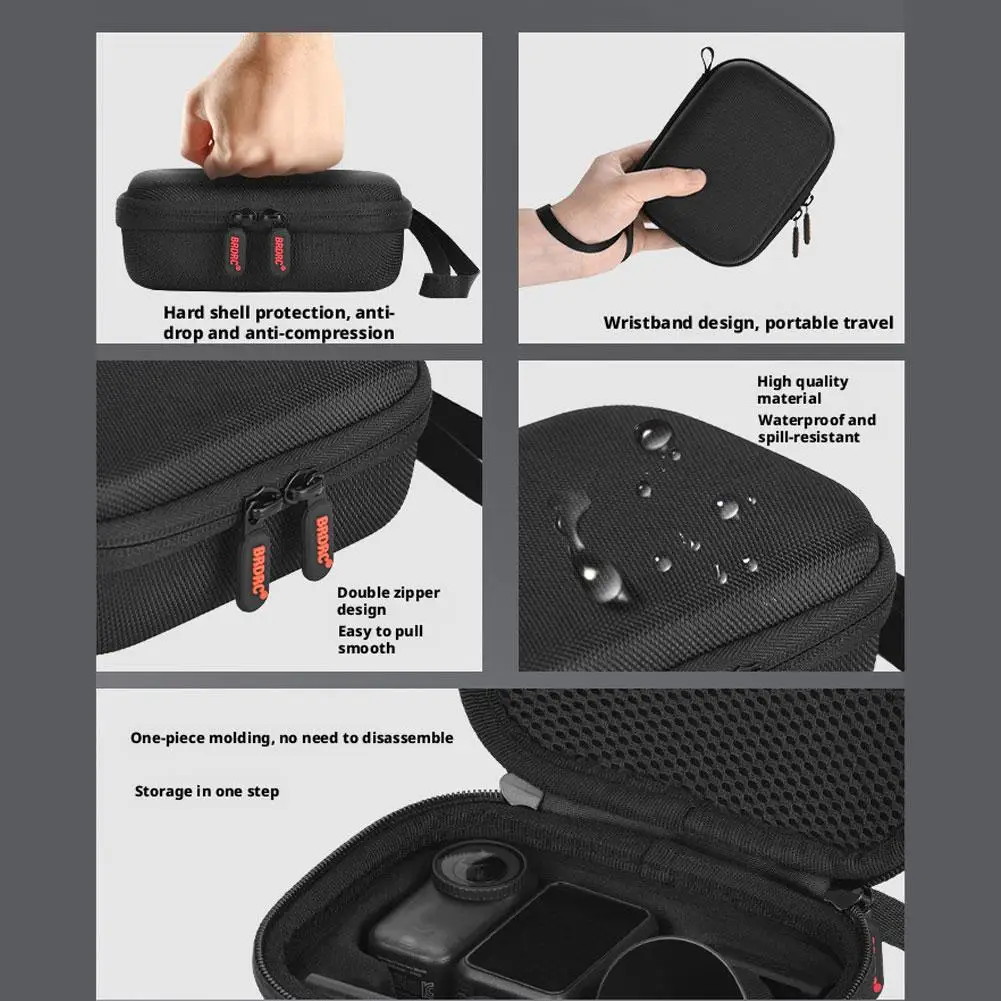 BRDRC
BRDRC

Hard shell protection, anti-drop and anti-compression

Wristband design, portable travel

BRDRC
BRDRC

Double zipper design

Easy to pull smooth

High quality material

Waterproof and spill-resistant

One-piece molding, no need to disassemble

Storage in one step