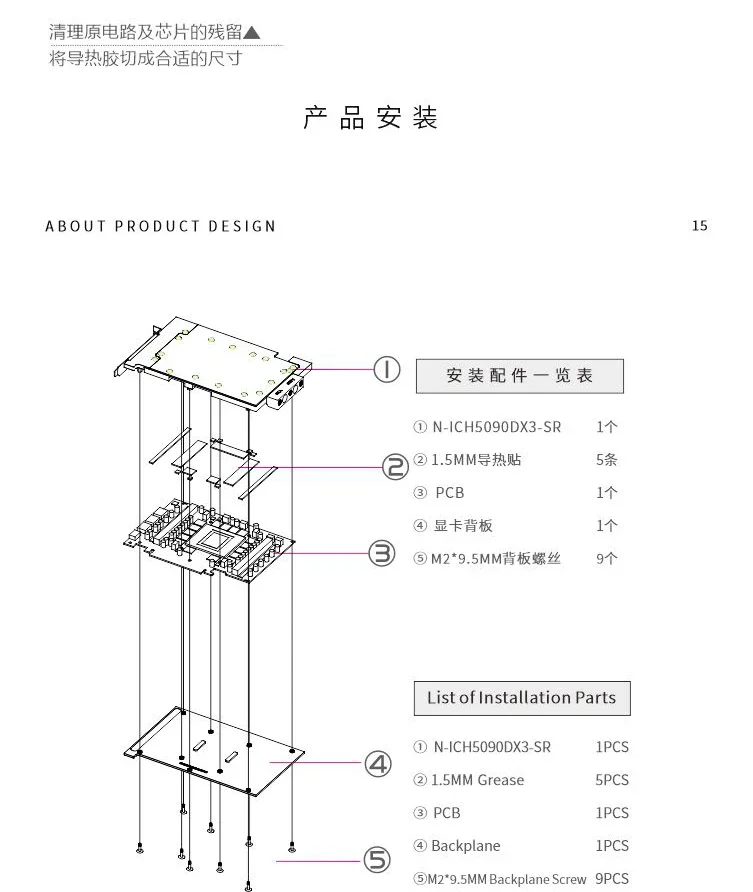 清理原电路及芯片的残留▲
将导热胶切成合适的尺寸

产品安装

ABOUT PRODUCT DESIGN

15

①

②

③

④

⑤

安装配件一览表

| | |
|---|---|
| ① N-ICH5090DX3-SR | 1个 |
| ② 1.5MM导热贴 | 5条 |
| ③ PCB | 1个 |
| ④ 显卡背板 | 1个 |
| ⑤ M2*9.5MM背板螺丝 | 9个 |

List of Installation Parts

| | |
|---|---|
| ① N-ICH5090DX3-SR | 1PCS |
| ② 1.5MM Grease | 5PCS |
| ③ PCB | 1PCS |
| ④ Backplane | 1PCS |
| ⑤M2*9.5MM Backplane Screw | 9PCS |