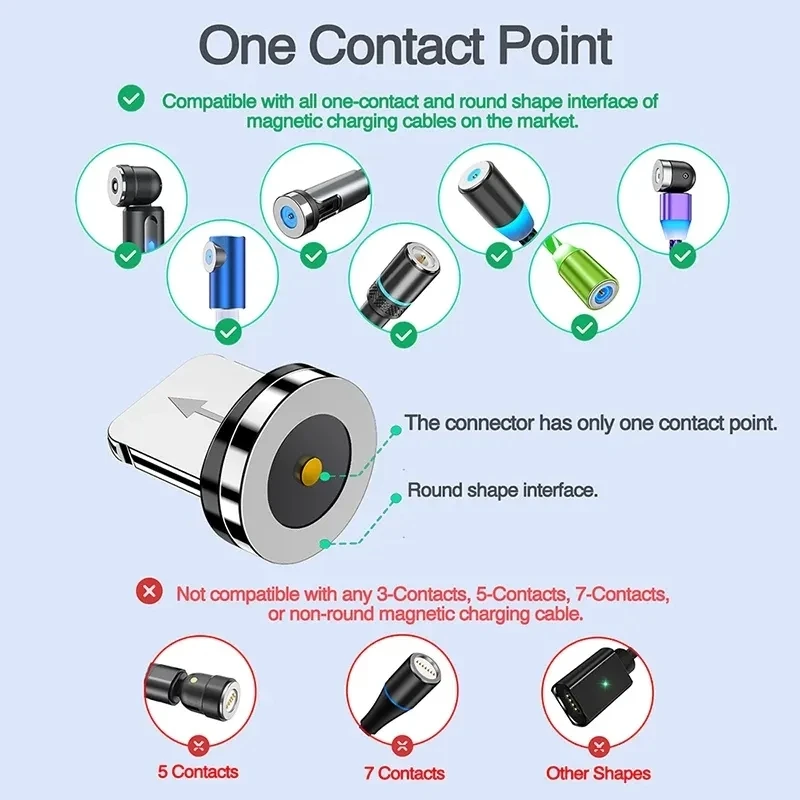 One Contact Point

Compatible with all one-contact and round shape interface of magnetic charging cables on the market.

The connector has only one contact point.

Round shape interface.

Not compatible with any 3-Contacts, 5-Contacts, 7-Contacts, or non-round magnetic charging cable.

5 Contacts

7 Contacts

Other Shapes