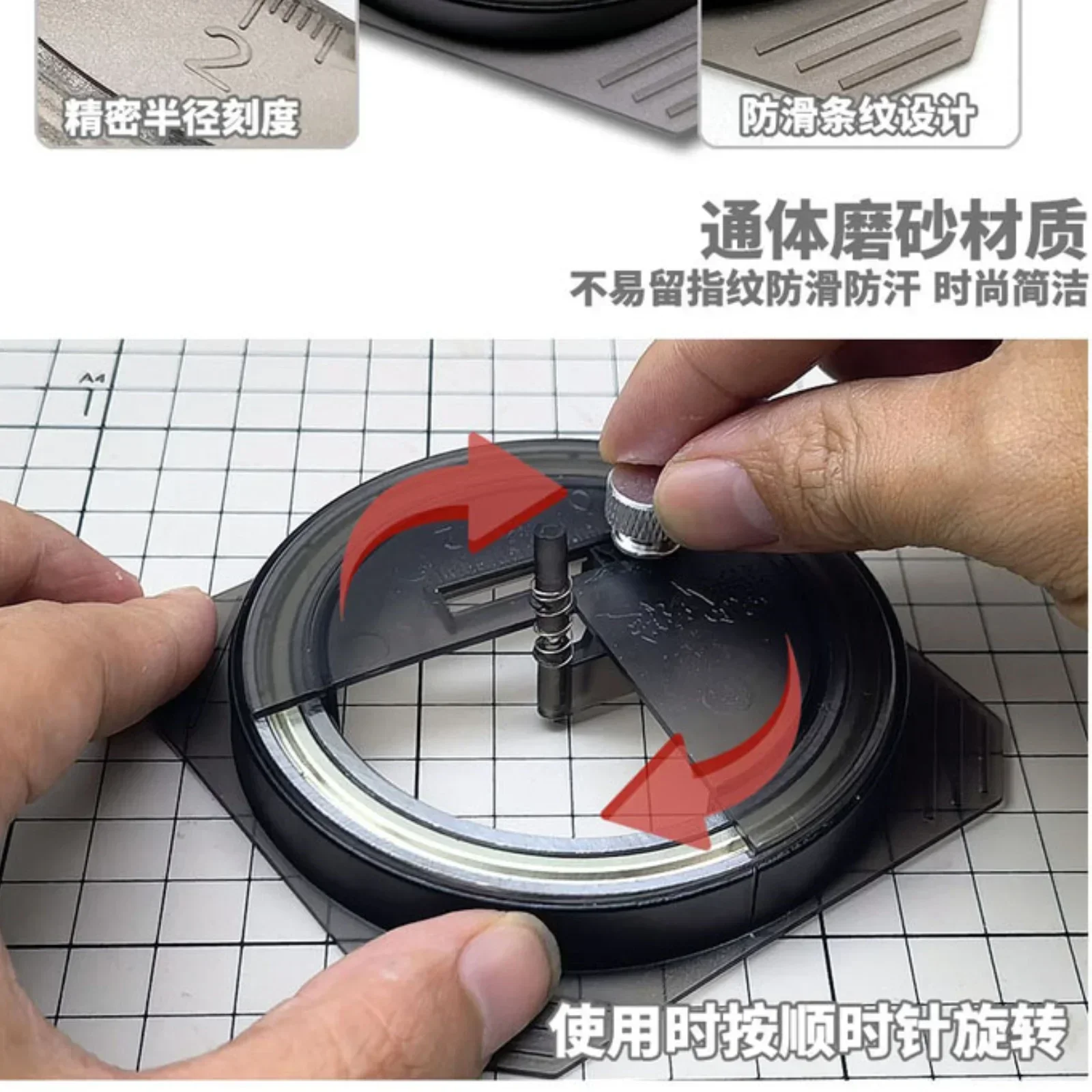 2

精密半径刻度

防滑条纹设计

通体磨砂材质

不易留指纹防滑防汗 时尚简洁

使用时按顺时针旋转