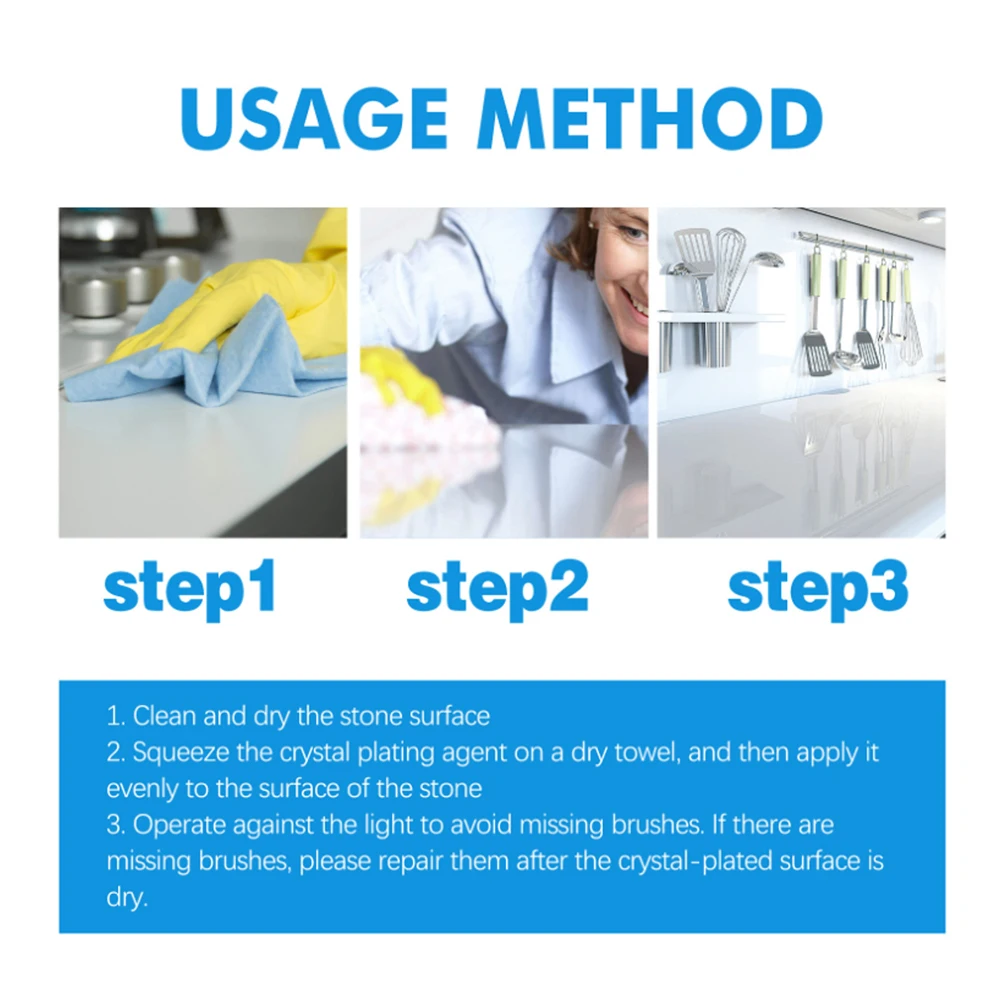 USAGE METHOD

step1

step2

step3

1. Clean and dry the stone surface
2. Squeeze the crystal plating agent on a dry towel, and then apply it evenly to the surface of the stone
3. Operate against the light to avoid missing brushes. If there are missing brushes, please repair them after the crystal-plated surface is dry.