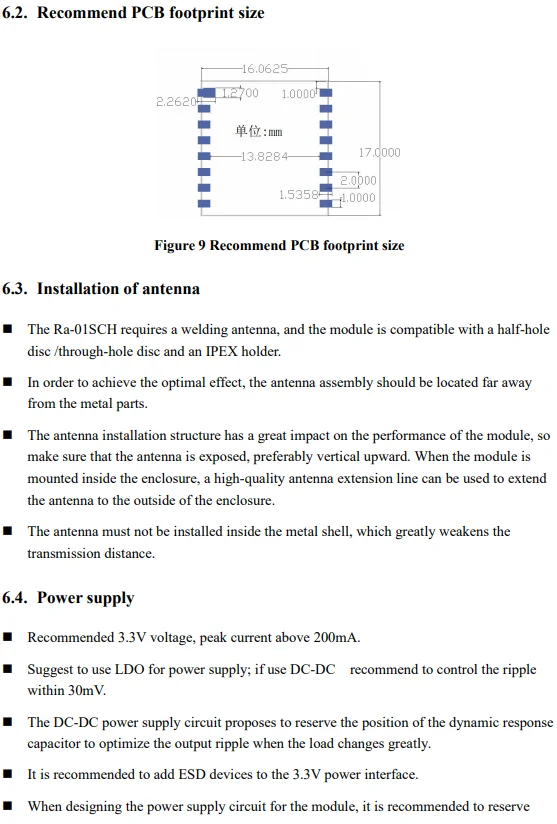 6.2. Recommend PCB footprint size

16.0625
2.2620
1.2700
1.0000
单位:mm
13.8284
17.0000
2.0000
1.5358
1.0000

Figure 9 Recommend PCB footprint size

6.3. Installation of antenna

■ The Ra-01SCH requires a welding antenna, and the module is compatible with a half-hole disc /through-hole disc and an IPEX holder.

■ In order to achieve the optimal effect, the antenna assembly should be located far away from the metal parts.

■ The antenna installation structure has a great impact on the performance of the module, so make sure that the antenna is exposed, preferably vertical upward. When the module is mounted inside the enclosure, a high-quality antenna extension line can be used to extend the antenna to the outside of the enclosure.

■ The antenna must not be installed inside the metal shell, which greatly weakens the transmission distance.

6.4. Power supply

■ Recommended 3.3V voltage, peak current above 200mA.

■ Suggest to use LDO for power supply; if use DC-DC recommend to control the ripple within 30mV.

■ The DC-DC power supply circuit proposes to reserve the position of the dynamic response capacitor to optimize the output ripple when the load changes greatly.

■ It is recommended to add ESD devices to the 3.3V power interface.

■ When designing the power supply circuit for the module, it is recommended to reserve