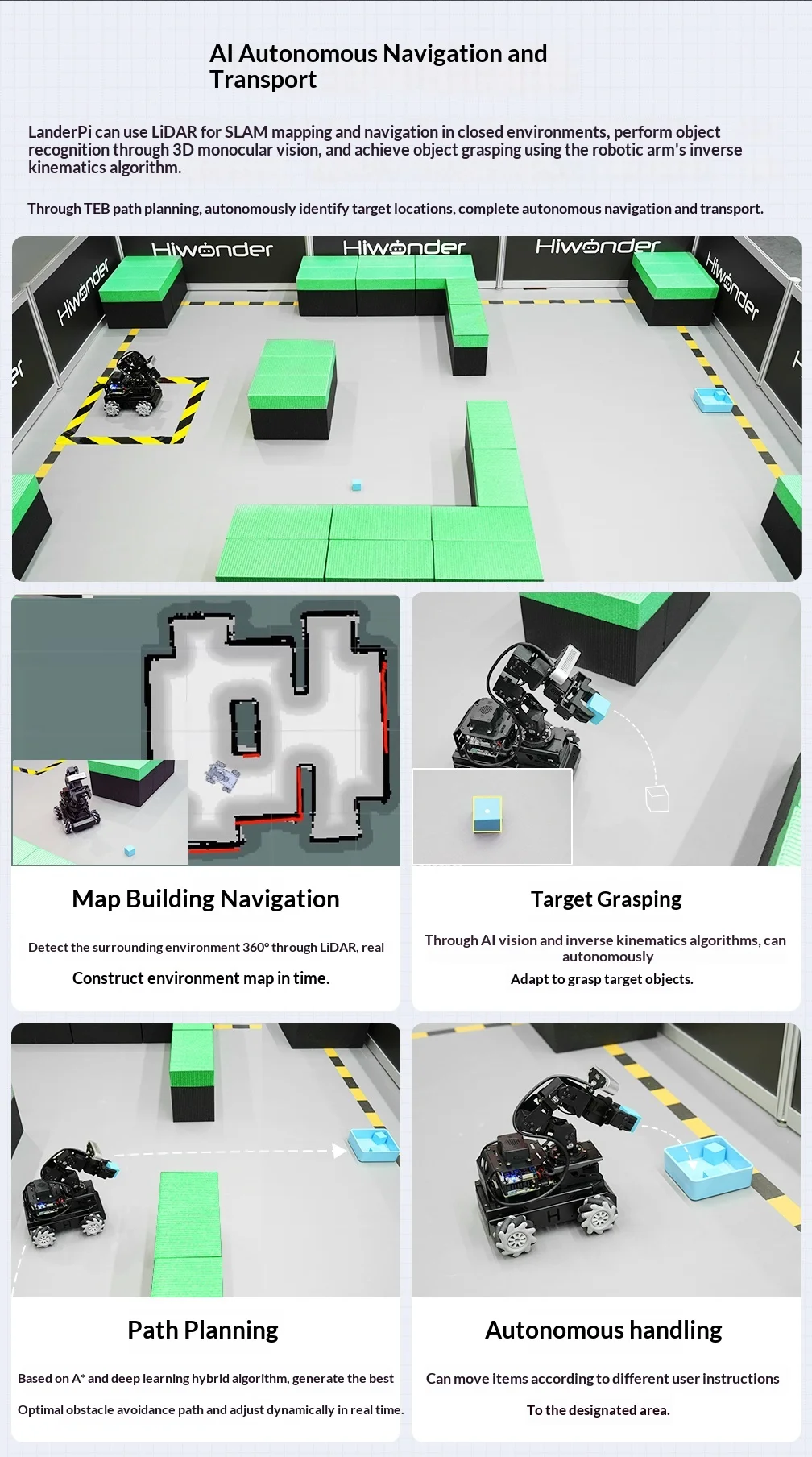 AI Autonomous Navigation and Transport

LanderPi can use LiDAR for SLAM mapping and navigation in closed environments, perform object recognition through 3D monocular vision, and achieve object grasping using the robotic arm's inverse kinematics algorithm.

Through TEB path planning, autonomously identify target locations, complete autonomous navigation and transport.

Hiwonder Hiwonder Hiwonder Hiwonder Hiwonder

Map Building Navigation

Detect the surrounding environment 360° through LiDAR, real

Construct environment map in time.

Target Grasping

Through AI vision and inverse kinematics algorithms, can autonomously

Adapt to grasp target objects.

Path Planning

Based on A* and deep learning hybrid algorithm, generate the best

Optimal obstacle avoidance path and adjust dynamically in real time.

Autonomous handling

Can move items according to different user instructions

To the designated area.