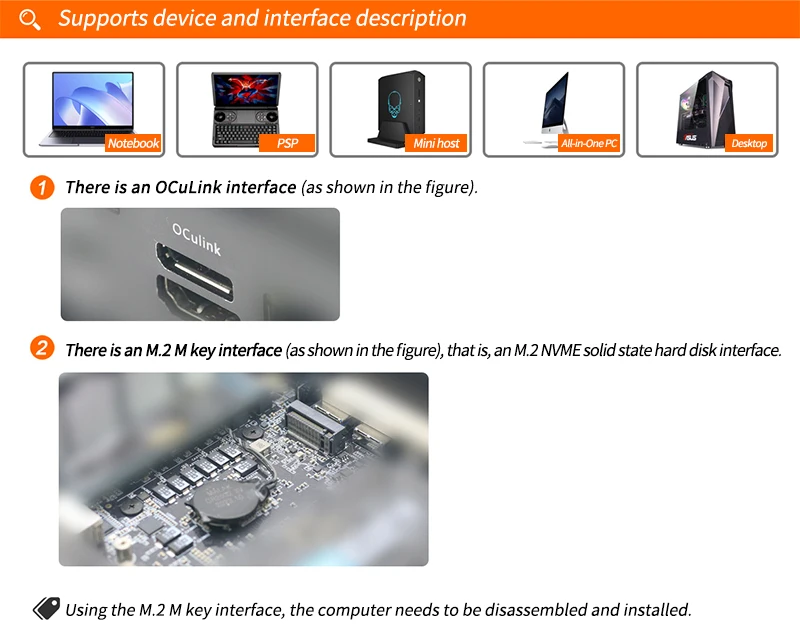 Supports device and interface description

Notebook

PSP

Mini host

All-in-One PC

Desktop

1 There is an OCuLink interface (as shown in the figure).

OCulink

2 There is an M.2 M key interface (as shown in the figure), that is, an M.2 NVME solid state hard disk interface.

Using the M.2 M key interface, the computer needs to be disassembled and installed.