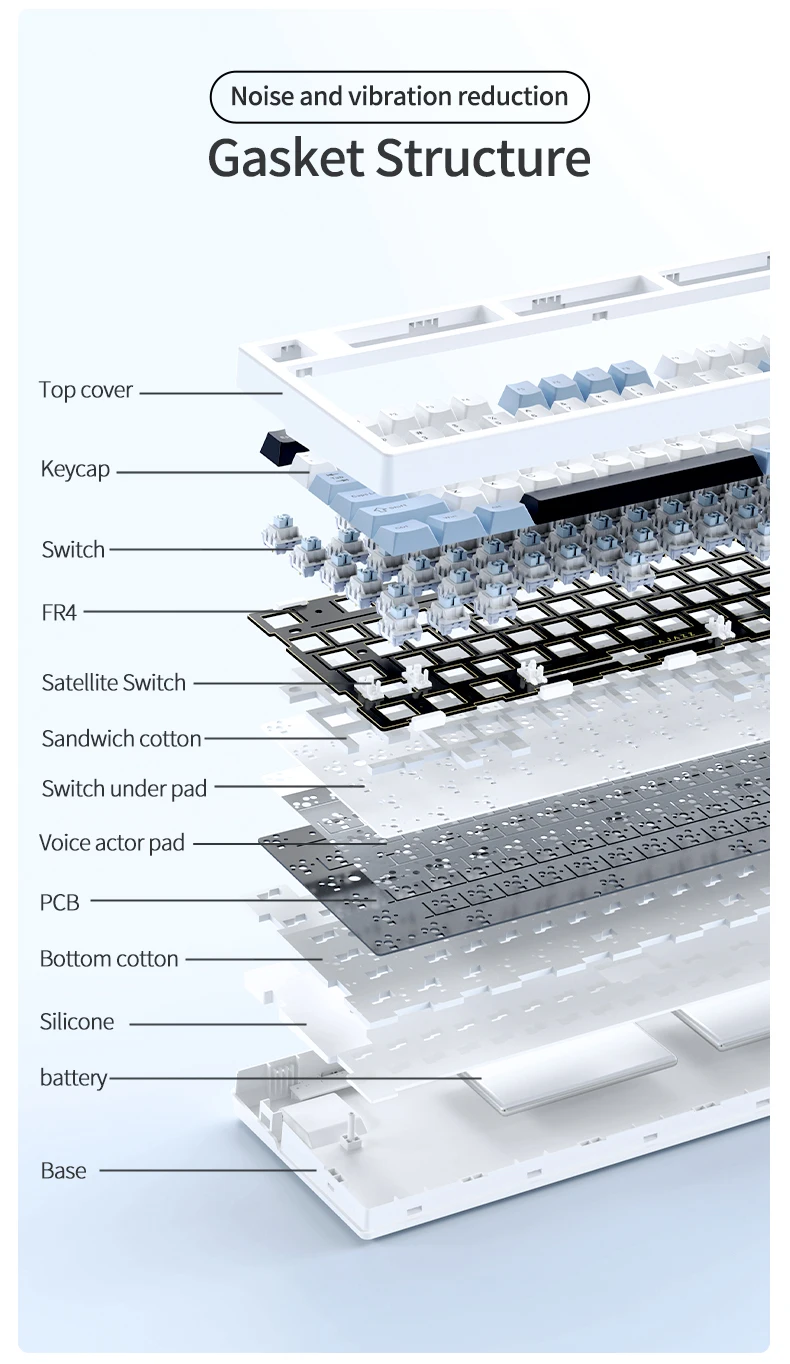 Noise and vibration reduction

Gasket Structure

Top cover

Keycap

Switch

FR4

Satellite Switch

Sandwich cotton

Switch under pad

Voice actor pad

PCB

Bottom cotton

Silicone

battery

Base