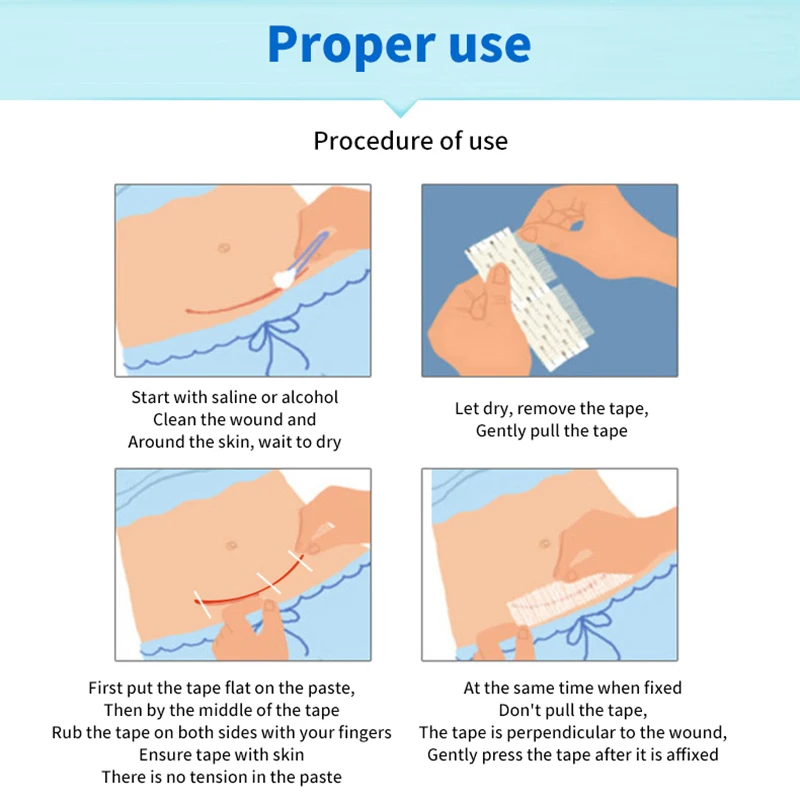 Proper use

Procedure of use

Start with saline or alcohol
Clean the wound and
Around the skin, wait to dry

Let dry, remove the tape,
Gently pull the tape

First put the tape flat on the paste,
Then by the middle of the tape
Rub the tape on both sides with your fingers
Ensure tape with skin
There is no tension in the paste

At the same time when fixed
Don't pull the tape,
The tape is perpendicular to the wound,
Gently press the tape after it is affixed