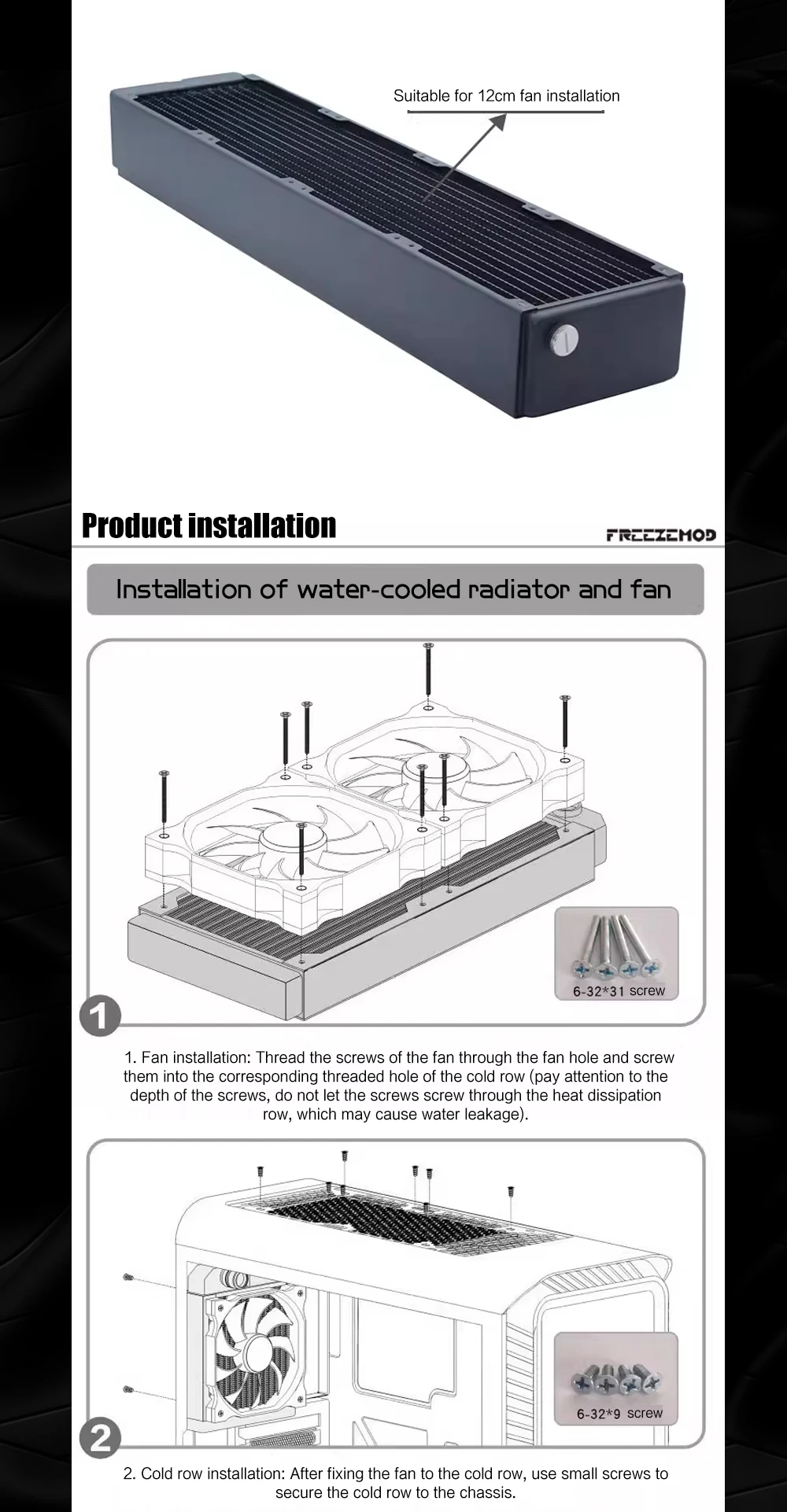 Suitable for 12cm fan installation

Product installation

FREEZEMOD

Installation of water-cooled radiator and fan

6-32*31 screw

1

1. Fan installation: Thread the screws of the fan through the fan hole and screw them into the corresponding threaded hole of the cold row (pay attention to the depth of the screws, do not let the screws screw through the heat dissipation row, which may cause water leakage).

6-32*9 screw

2

2. Cold row installation: After fixing the fan to the cold row, use small screws to secure the cold row to the chassis.