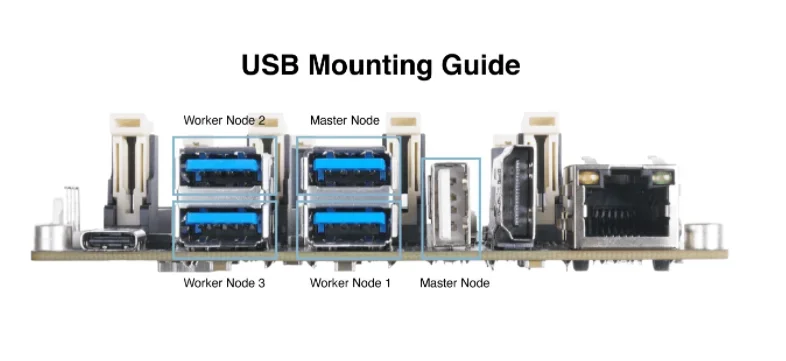 USB Mounting Guide

Worker Node 2

Master Node

Worker Node 3

Worker Node 1

Master Node