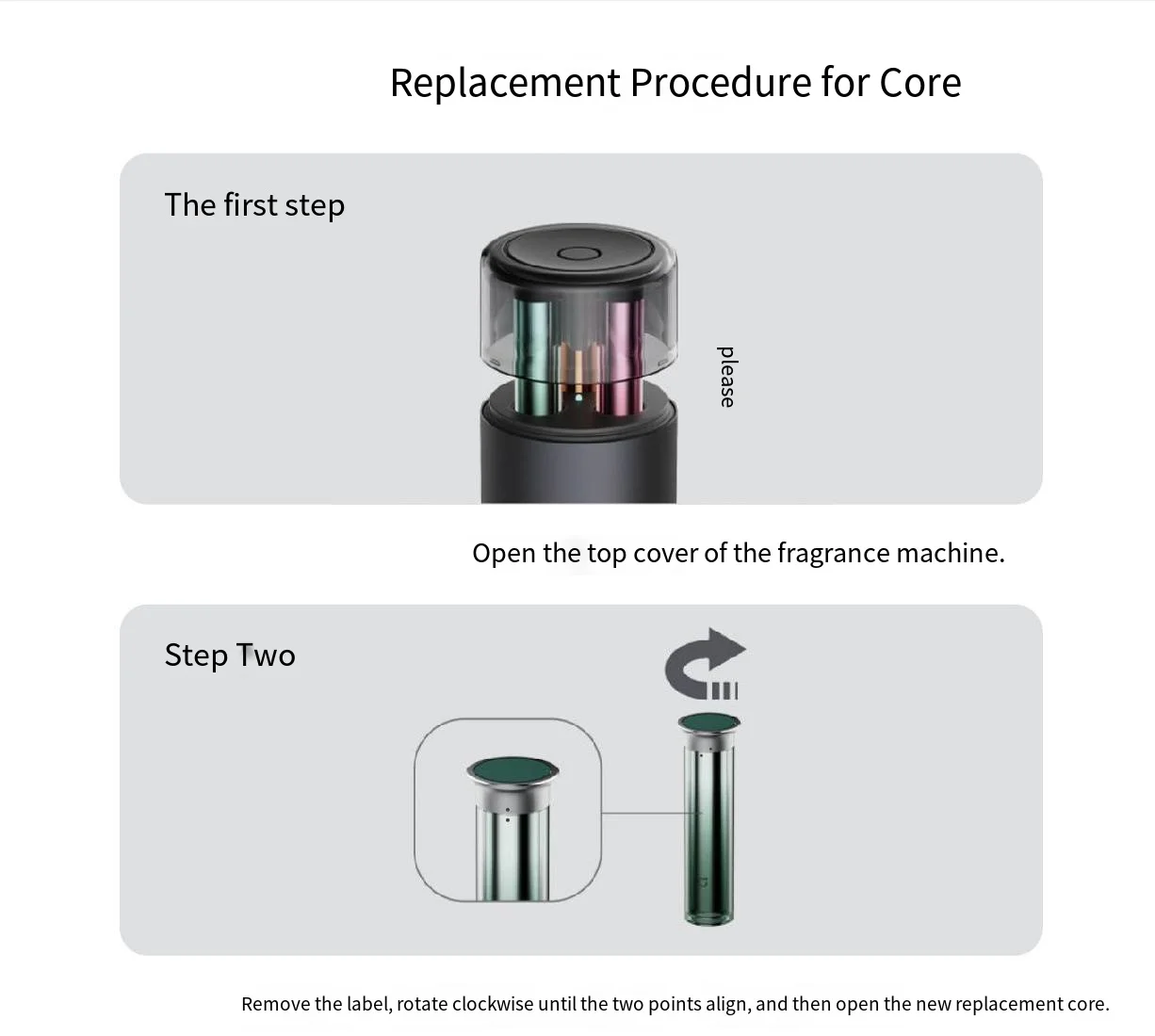 Replacement Procedure for Core

The first step

please

Open the top cover of the fragrance machine.

Step Two

Remove the label, rotate clockwise until the two points align, and then open the new replacement core.