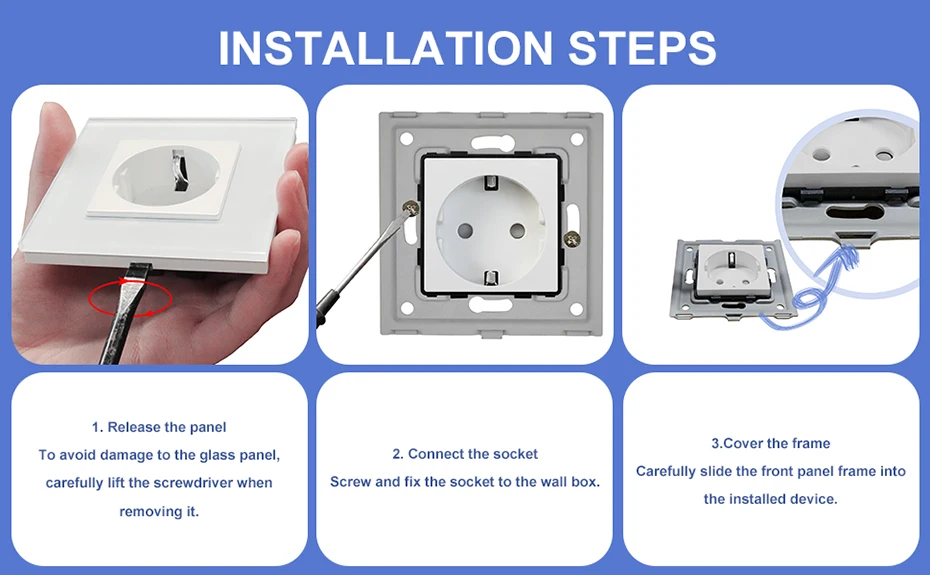 INSTALLATION STEPS

1. Release the panel
To avoid damage to the glass panel, carefully lift the screwdriver when removing it.

2. Connect the socket
Screw and fix the socket to the wall box.

3.Cover the frame
Carefully slide the front panel frame into the installed device.