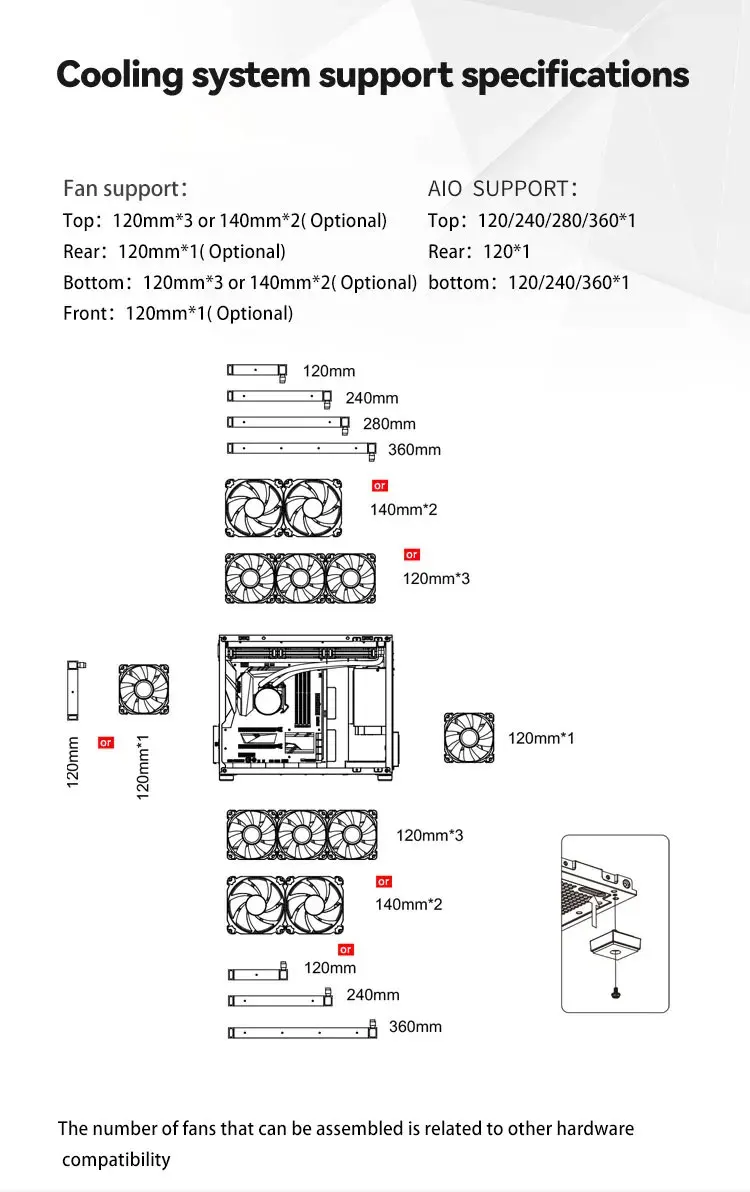 Cooling system support specifications

Fan support:
Top: 120mm*3 or 140mm*2( Optional)
Rear: 120mm*1( Optional)
Bottom: 120mm*3 or 140mm*2( Optional)
Front: 120mm*1( Optional)

AIO SUPPORT:
Top: 120/240/280/360*1
Rear: 120*1
bottom: 120/240/360*1

120mm
240mm
280mm
360mm
or
140mm*2
or
120mm*3

120mm
or
120mm*1

120mm*1

120mm*3
or
140mm*2
or
120mm
240mm
360mm

The number of fans that can be assembled is related to other hardware compatibility