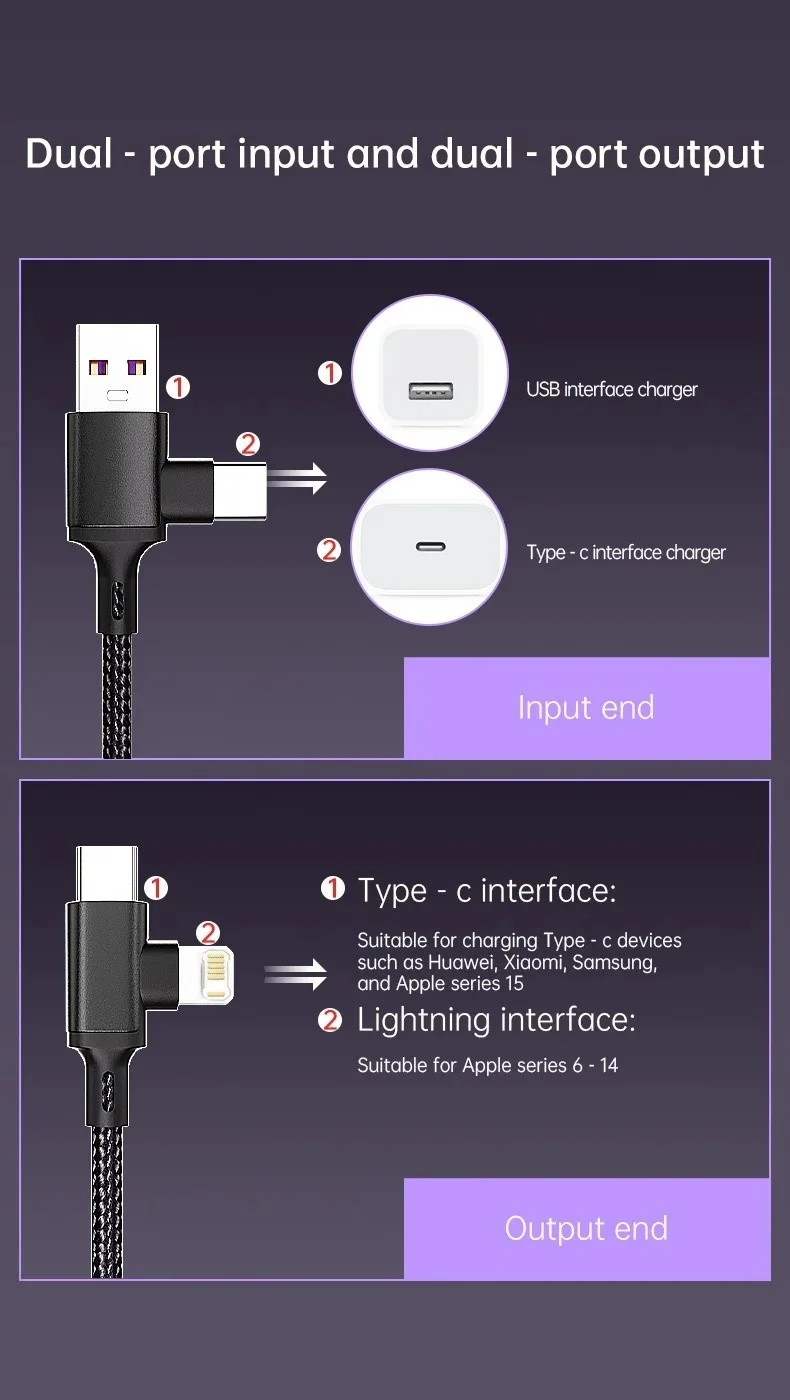 Dual - port input and dual - port output

1

2

1 USB interface charger

2 Type - c interface charger

Input end

1

2

1 Type - c interface:

Suitable for charging Type - c devices such as Huawei, Xiaomi, Samsung, and Apple series 15

2 Lightning interface:

Suitable for Apple series 6 - 14

Output end