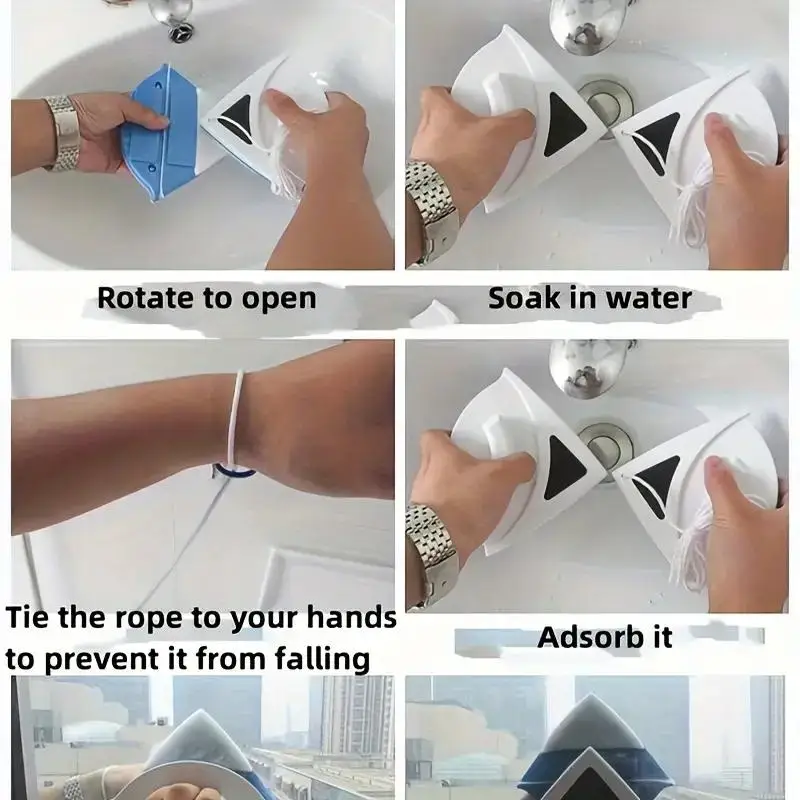 Rotate to open

Soak in water

Tie the rope to your hands to prevent it from falling

Adsorb it