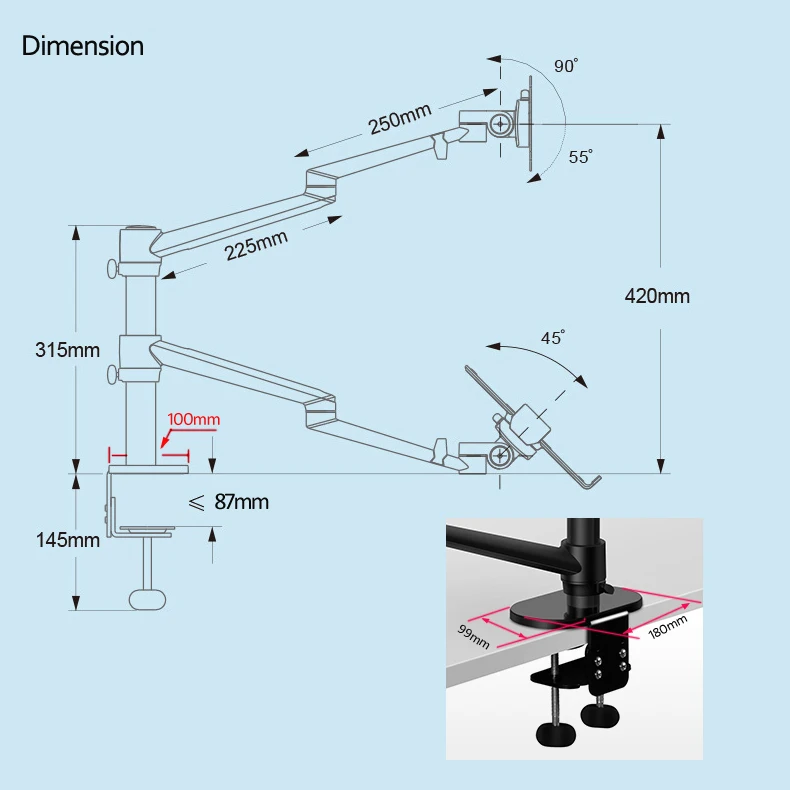 Dimension

90°

250mm

55°

225mm

420mm

315mm

45°

100mm

≤ 87mm

145mm

99mm

180mm