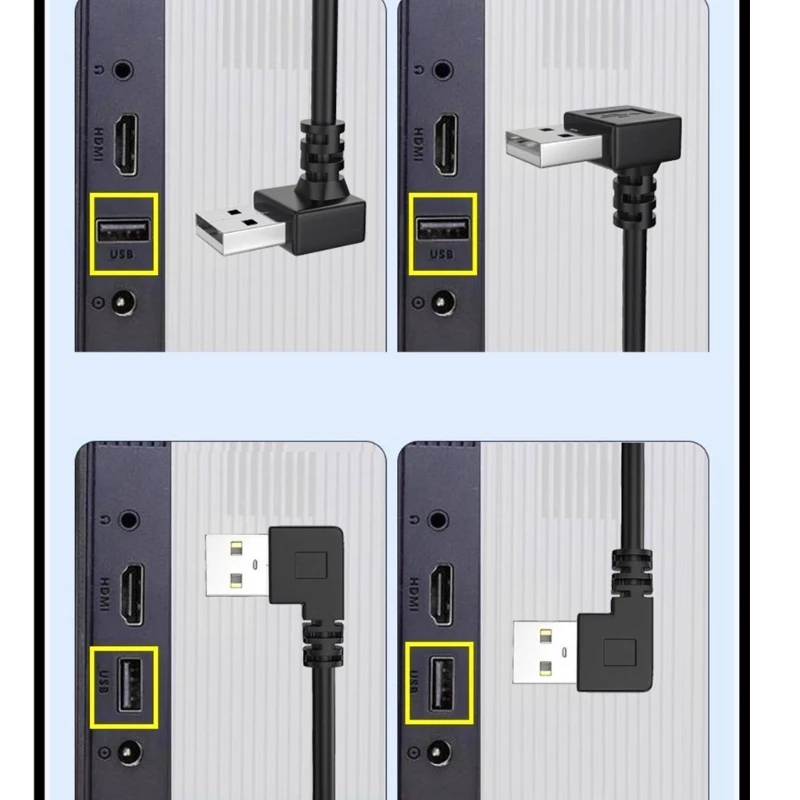 HDMI
USB
HDMI
USB
HDMI
USB
HDMI
USB