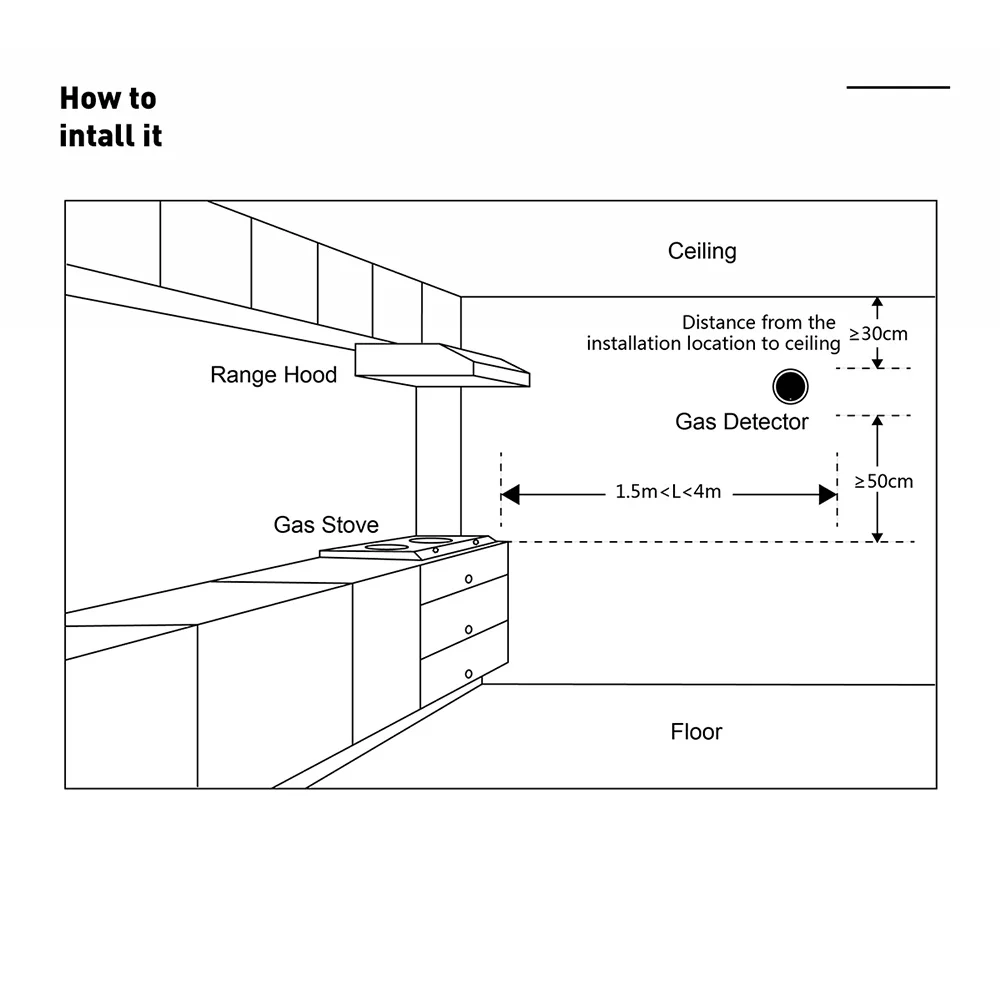 How to intall it

Ceiling

Distance from the installation location to ceiling

≥30cm

Range Hood

Gas Detector

1.5m<L<4m

≥50cm

Gas Stove

Floor