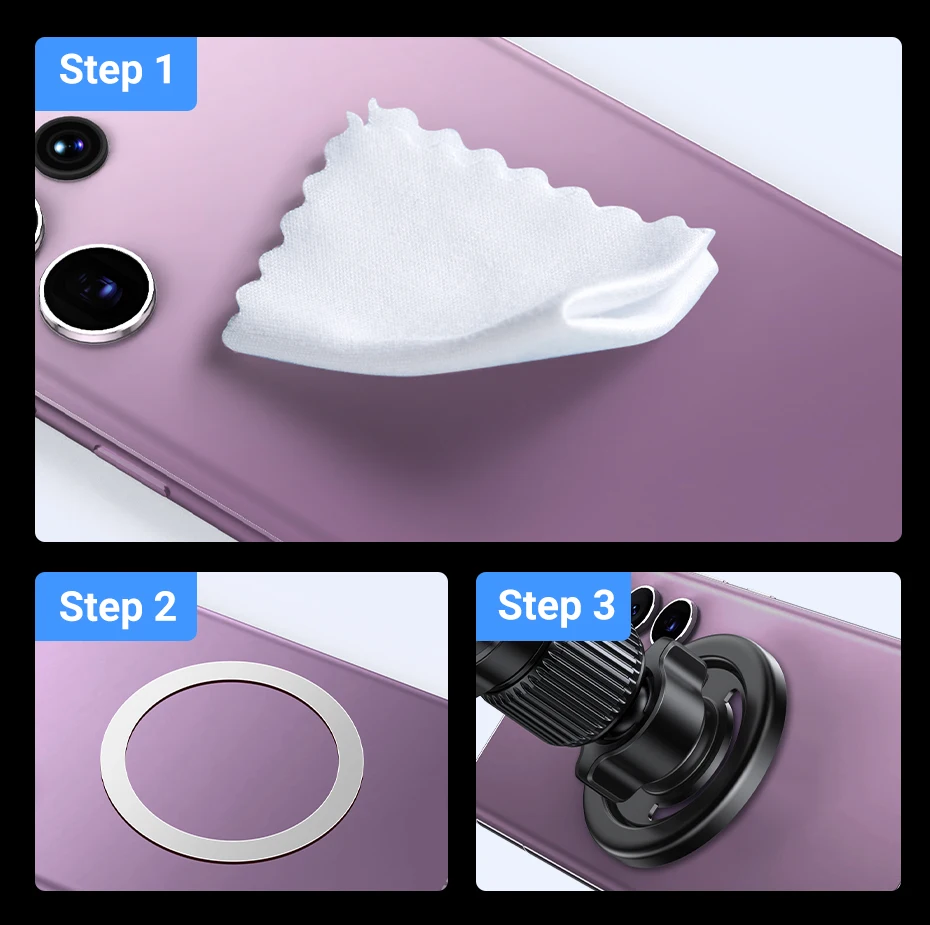 Step 1

Step 2

Step 3