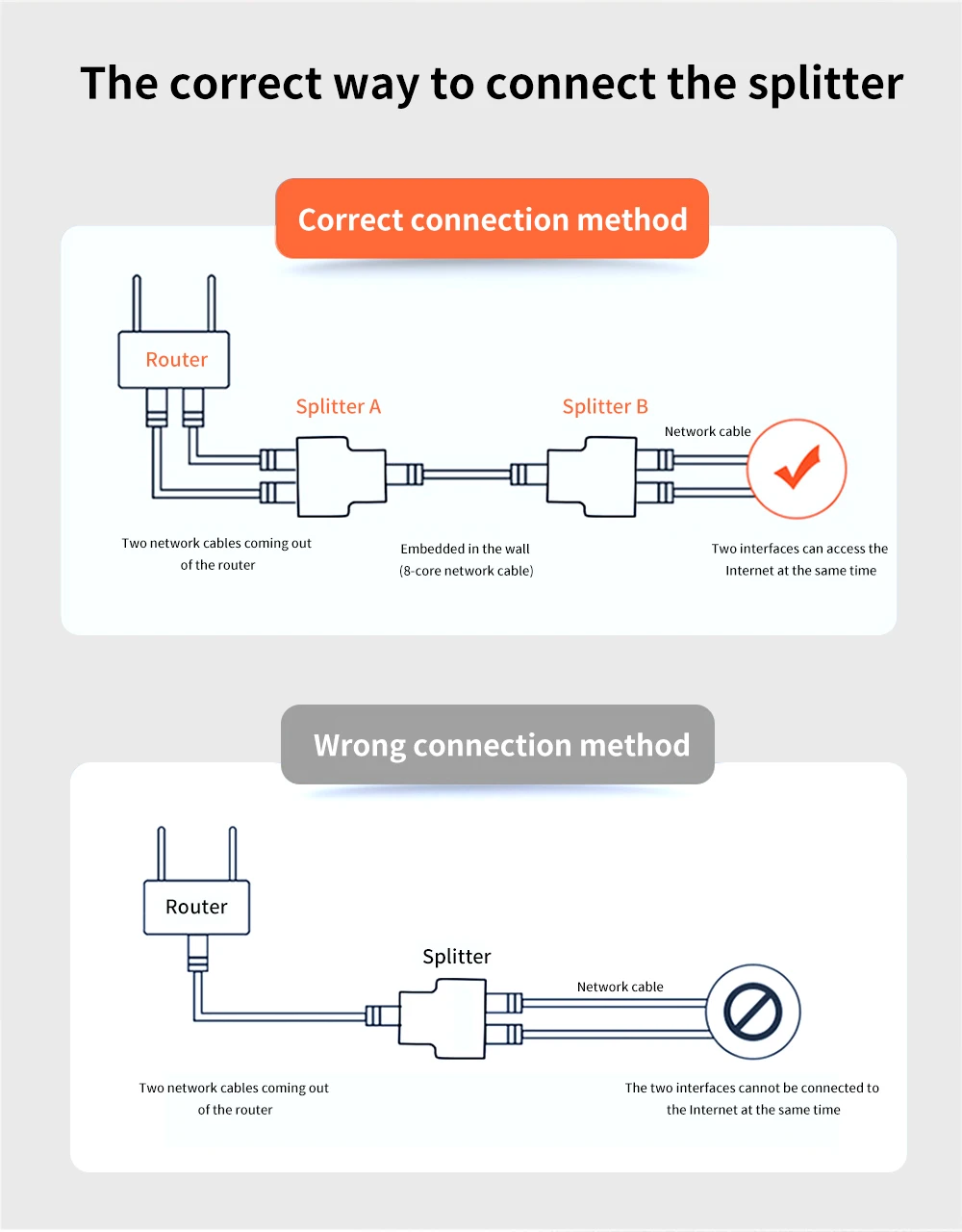 The correct way to connect the splitter

Correct connection method

Router

Splitter A

Splitter B

Network cable

Two network cables coming out of the router

Embedded in the wall (8-core network cable)

Two interfaces can access the Internet at the same time

Wrong connection method

Router

Splitter

Network cable

Two network cables coming out of the router

The two interfaces cannot be connected to the Internet at the same time