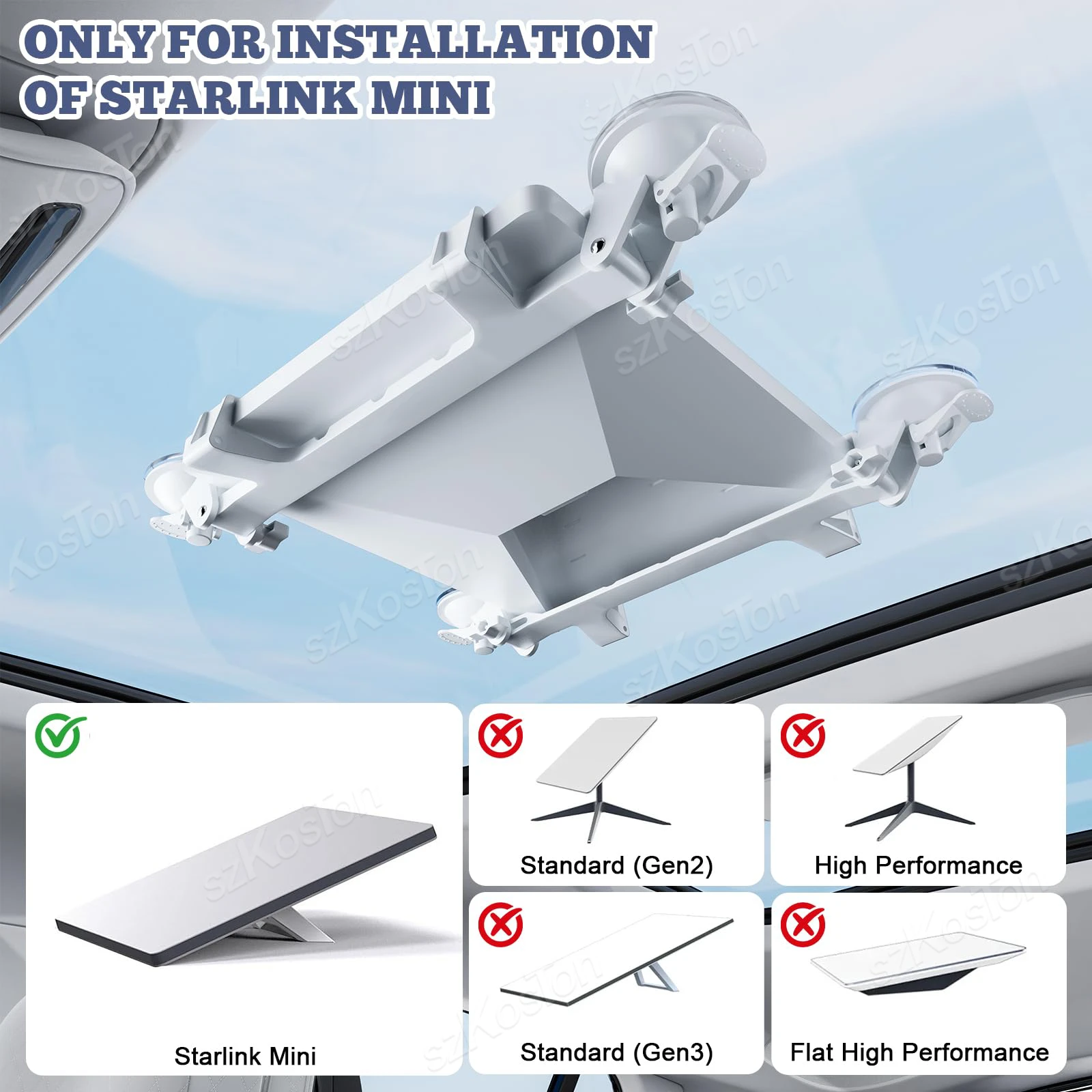 ONLY FOR INSTALLATION OF STARLINK MINI

szKosTon

Starlink Mini

Standard (Gen2)

High Performance

Standard (Gen3)

Flat High Performance