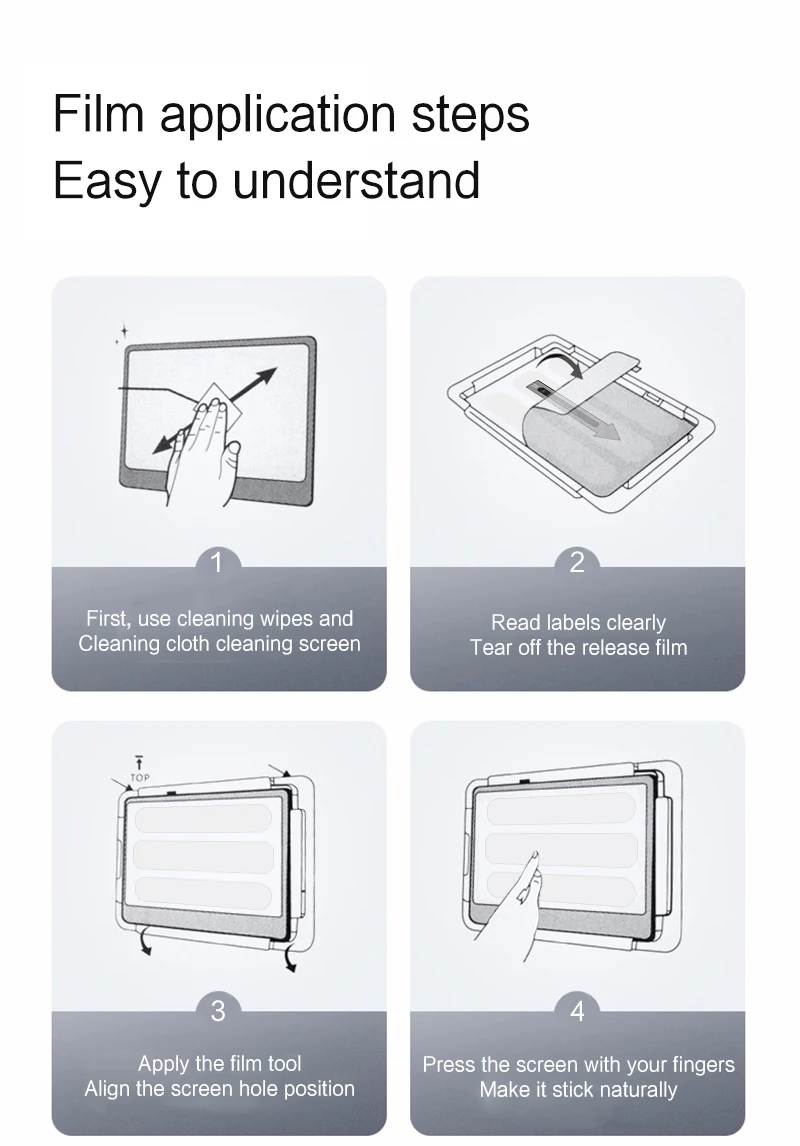 Film application steps
Easy to understand

1
First, use cleaning wipes and
Cleaning cloth cleaning screen

2
Read labels clearly
Tear off the release film

TOP

3
Apply the film tool
Align the screen hole position

4
Press the screen with your fingers
Make it stick naturally