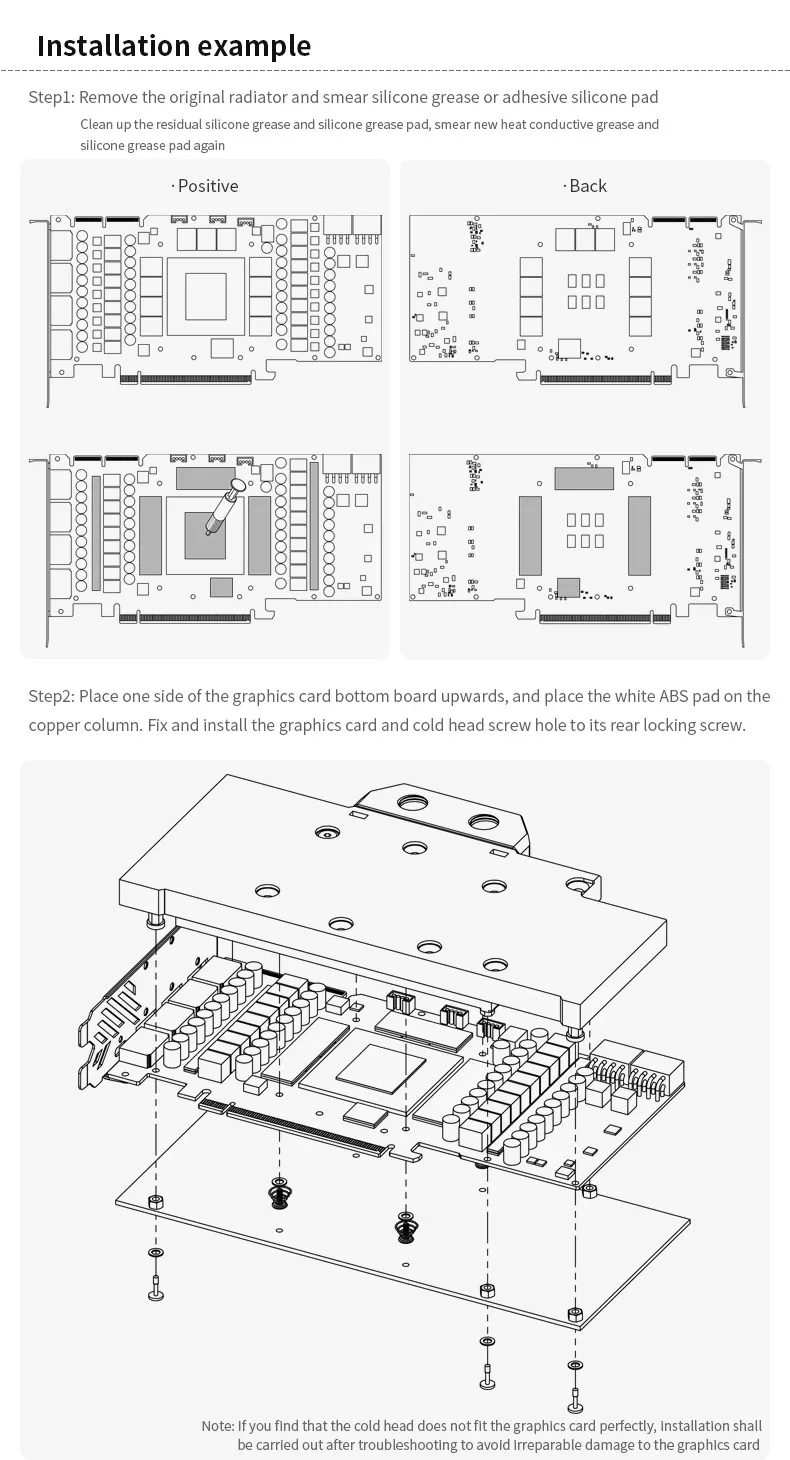 Installation example

Step1: Remove the original radiator and smear silicone grease or adhesive silicone pad

Clean up the residual silicone grease and silicone grease pad, smear new heat conductive grease and silicone grease pad again

· Positive

· Back

Step2: Place one side of the graphics card bottom board upwards, and place the white ABS pad on the copper column. Fix and install the graphics card and cold head screw hole to its rear locking screw.

Note: If you find that the cold head does not fit the graphics card perfectly, installation shall be carried out after troubleshooting to avoid irreparable damage to the graphics card