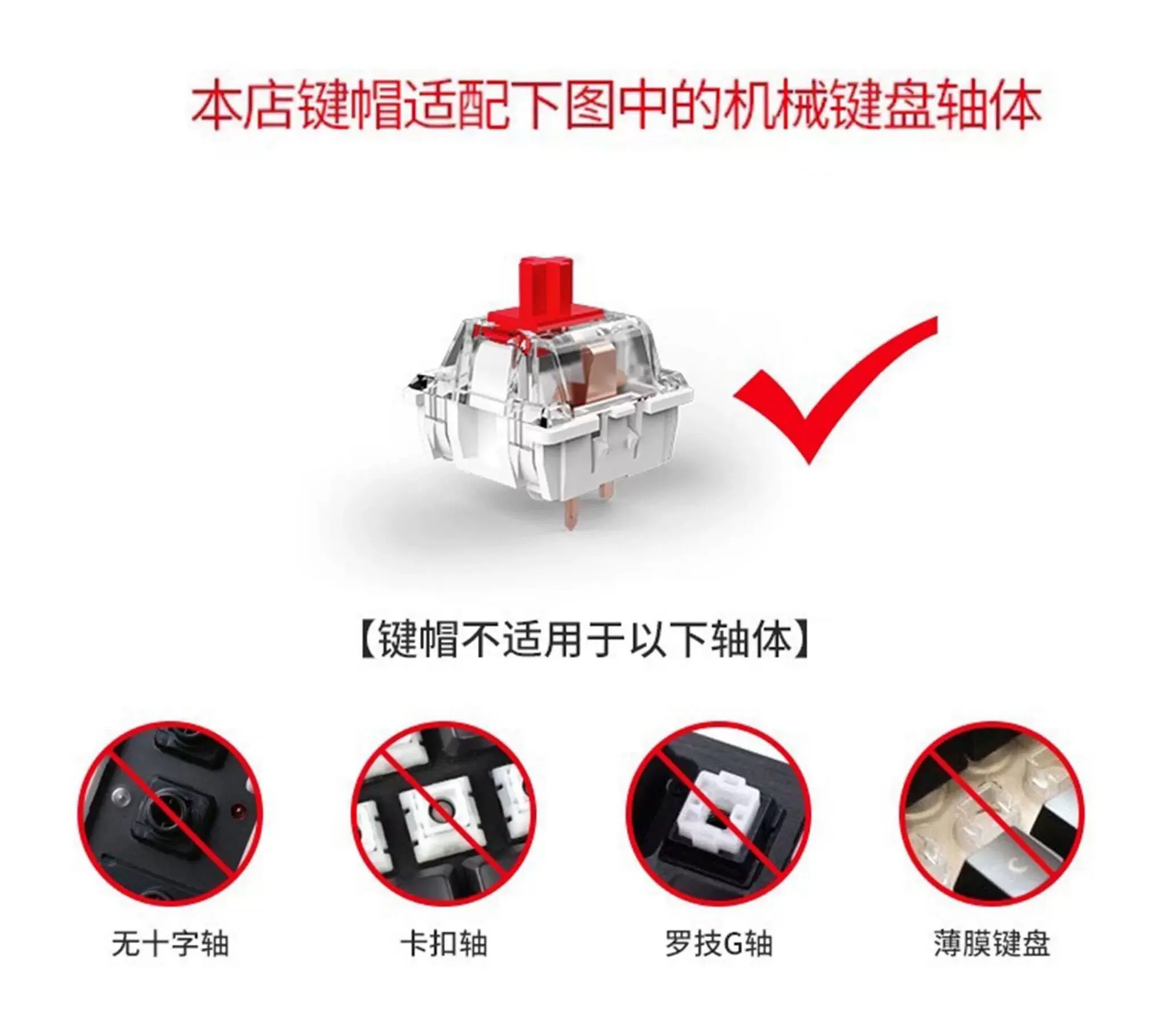 本店键帽适配下图中的机械键盘轴体

【键帽不适用于以下轴体】

无十字轴

卡扣轴

罗技G轴

薄膜键盘