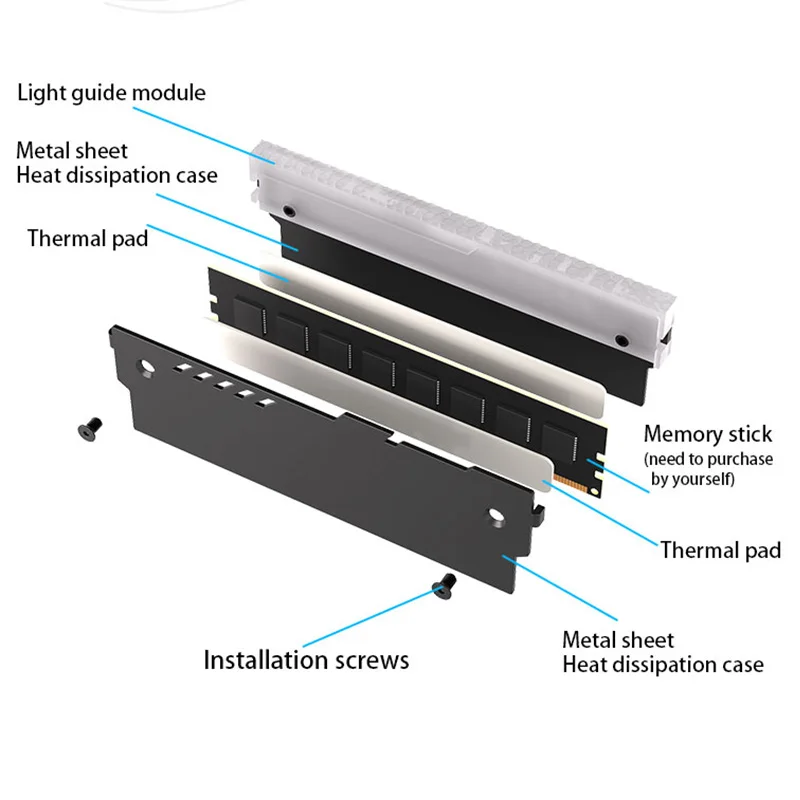 Light guide module

Metal sheet
Heat dissipation case

Thermal pad

Memory stick
(need to purchase by yourself)

Thermal pad

Metal sheet
Heat dissipation case

Installation screws