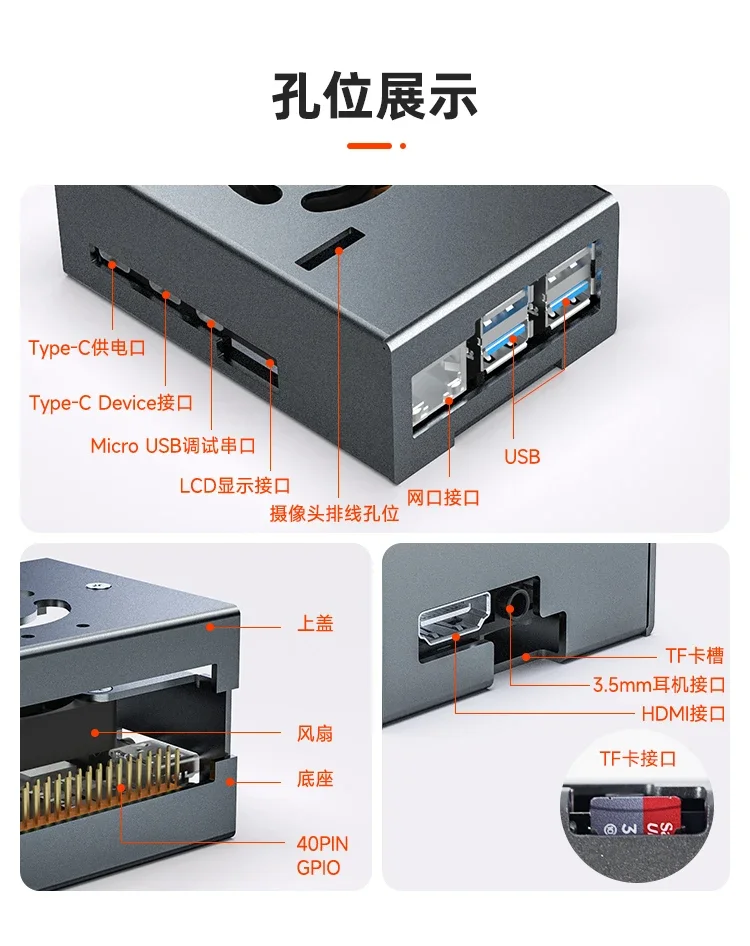 孔位展示

Type-C供电口

Type-C Device接口

Micro USB调试串口

LCD显示接口

摄像头排线孔位

网口接口

USB

上盖

风扇

底座

40PIN GPIO

TF卡槽

3.5mm耳机接口

HDMI接口

TF卡接口