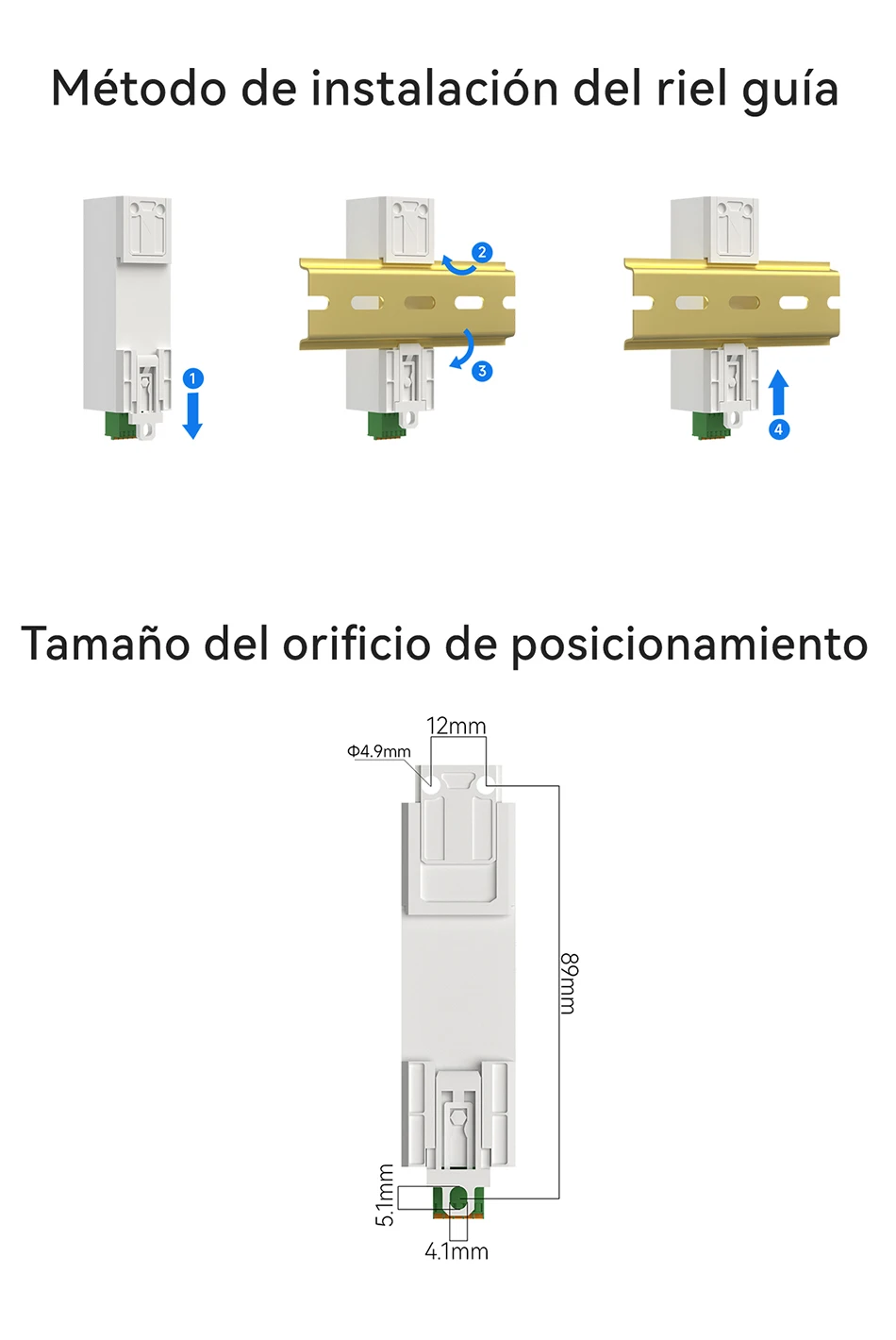 Método de instalación del riel guía

1

2

3

4

Tamaño del orificio de posicionamiento

12mm

Φ4.9mm

89mm

5.1mm

4.1mm