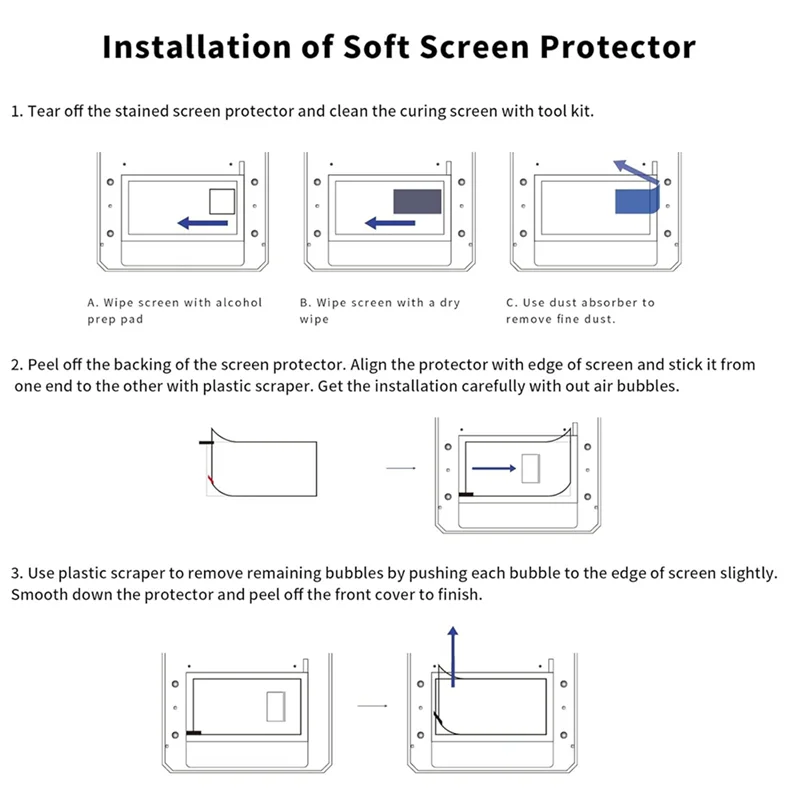 Installation of Soft Screen Protector

1. Tear off the stained screen protector and clean the curing screen with tool kit.

A. Wipe screen with alcohol prep pad

B. Wipe screen with a dry wipe

C. Use dust absorber to remove fine dust.

2. Peel off the backing of the screen protector. Align the protector with edge of screen and stick it from one end to the other with plastic scraper. Get the installation carefully with out air bubbles.

3. Use plastic scraper to remove remaining bubbles by pushing each bubble to the edge of screen slightly. Smooth down the protector and peel off the front cover to finish.