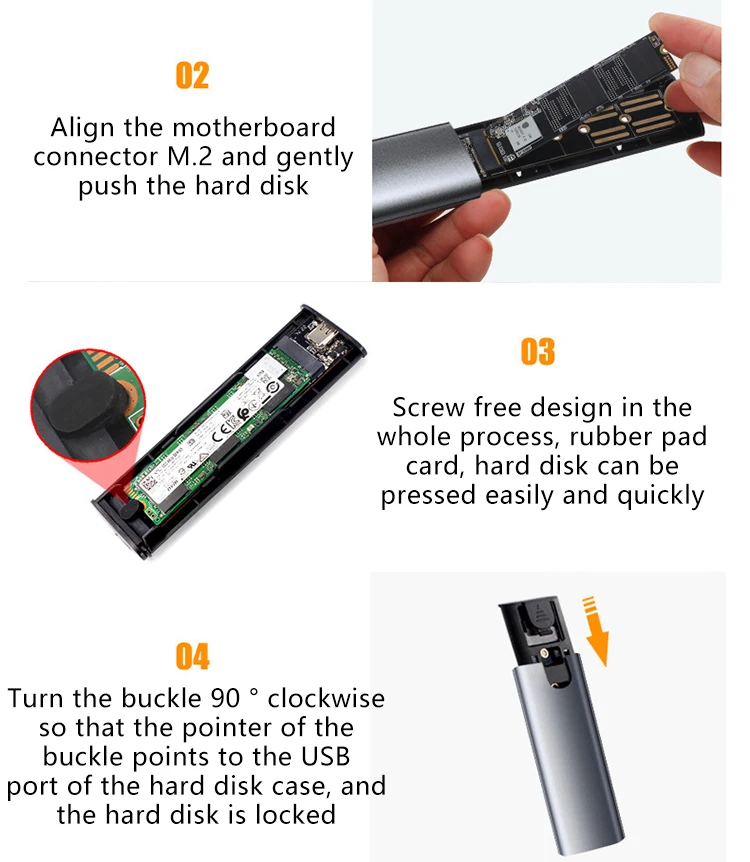 02

Align the motherboard connector M.2 and gently push the hard disk

03

Screw free design in the whole process, rubber pad card, hard disk can be pressed easily and quickly

04

Turn the buckle 90 ° clockwise so that the pointer of the buckle points to the USB port of the hard disk case, and the hard disk is locked