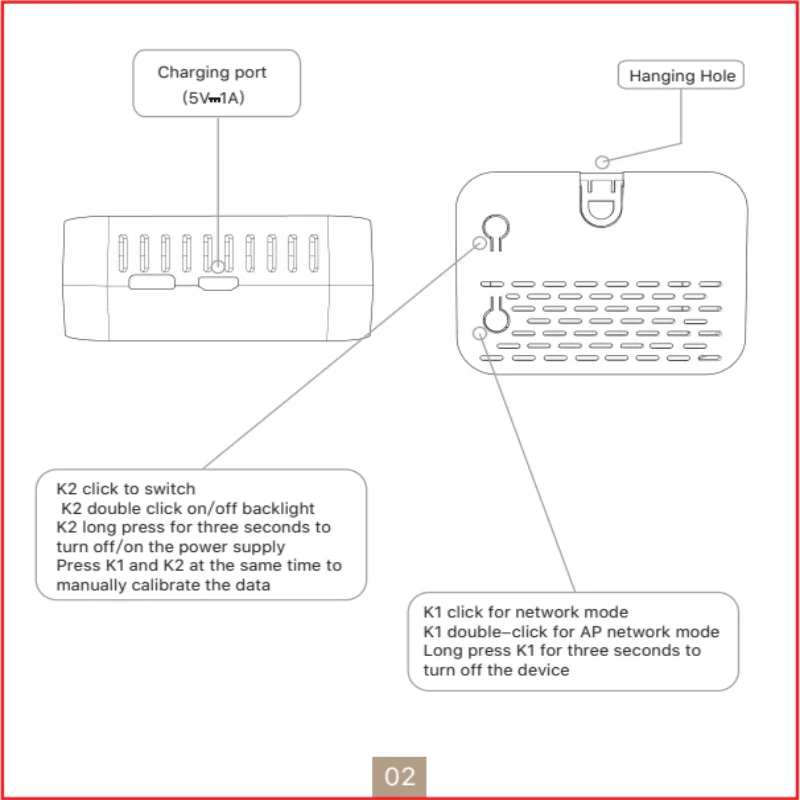 Charging port
(5V⎓1A)

Hanging Hole

K2 click to switch
K2 double click on/off backlight
K2 long press for three seconds to turn off/on the power supply
Press K1 and K2 at the same time to manually calibrate the data

K1 click for network mode
K1 double-click for AP network mode
Long press K1 for three seconds to turn off the device

02