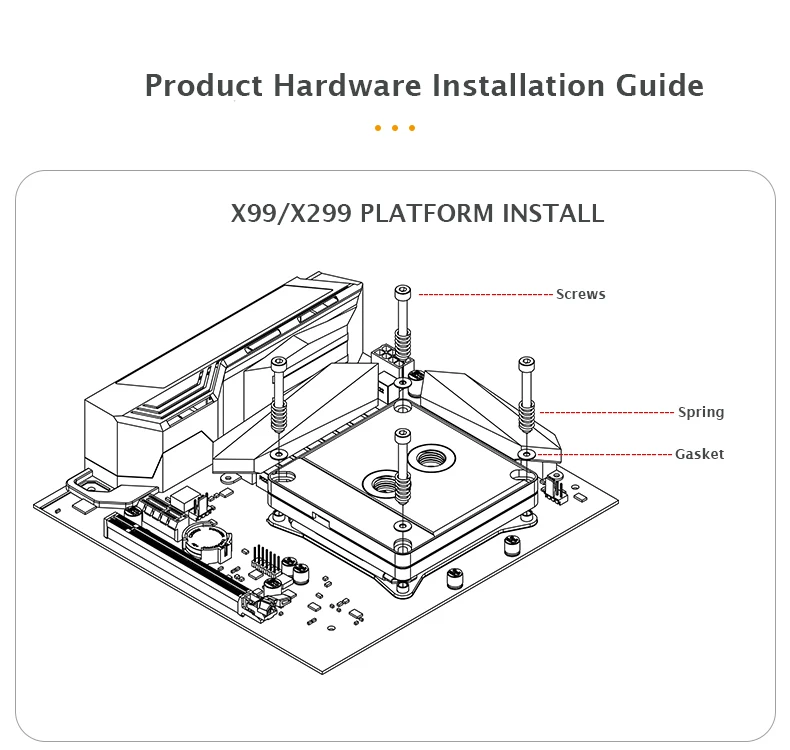 Product Hardware Installation Guide

X99/X299 PLATFORM INSTALL

Screws

Spring

Gasket