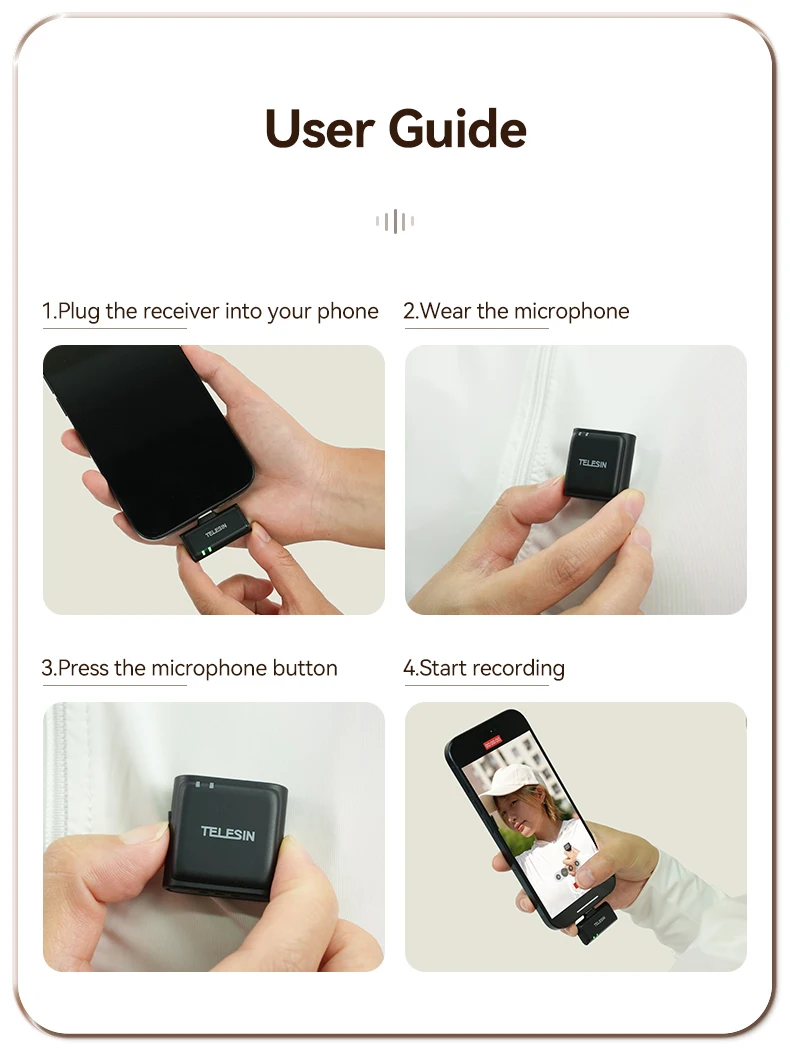 User Guide

1.Plug the receiver into your phone

TELESIN

2.Wear the microphone

TELESIN

3.Press the microphone button

TELESIN

4.Start recording