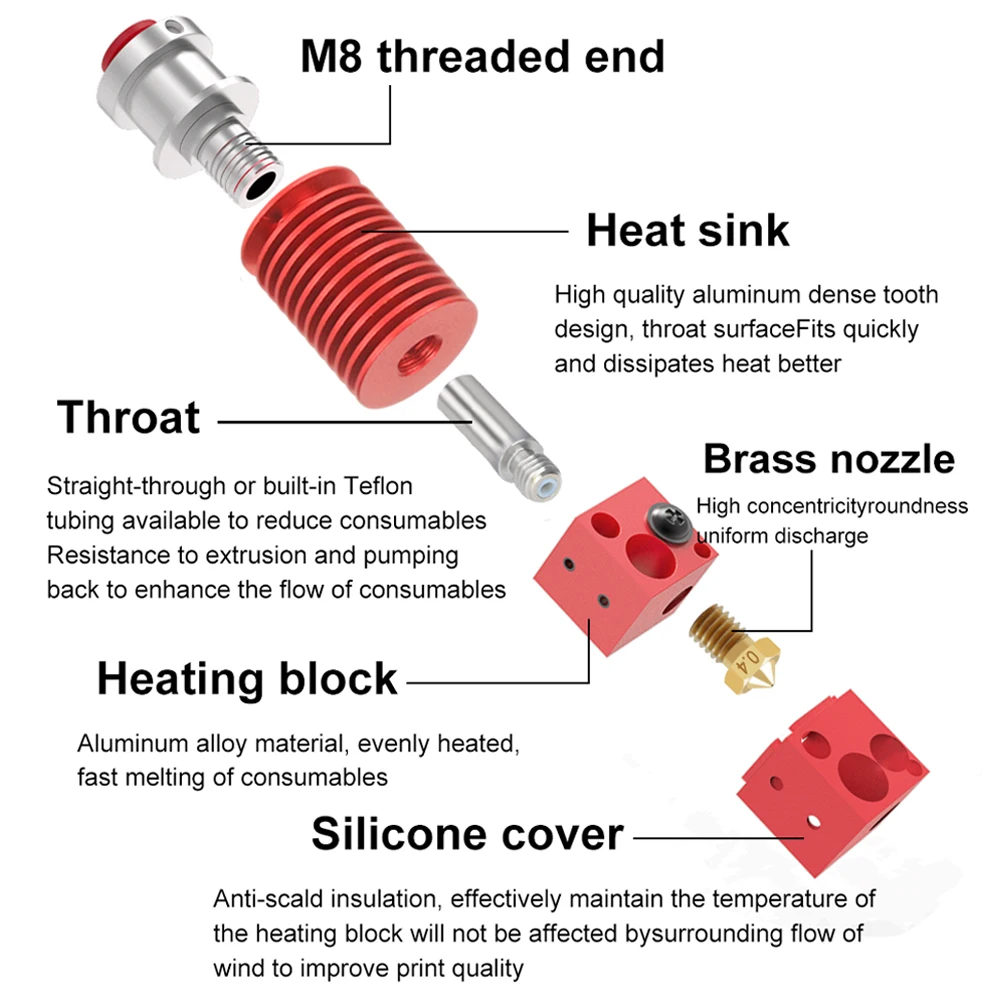 M8 threaded end

Heat sink

High quality aluminum dense tooth design, throat surfaceFits quickly and dissipates heat better

Throat

Straight-through or built-in Teflon tubing available to reduce consumables Resistance to extrusion and pumping back to enhance the flow of consumables

Brass nozzle

High concentricityroundness uniform discharge

0.4

Heating block

Aluminum alloy material, evenly heated, fast melting of consumables

Silicone cover

Anti-scald insulation, effectively maintain the temperature of the heating block will not be affected bysurrounding flow of wind to improve print quality